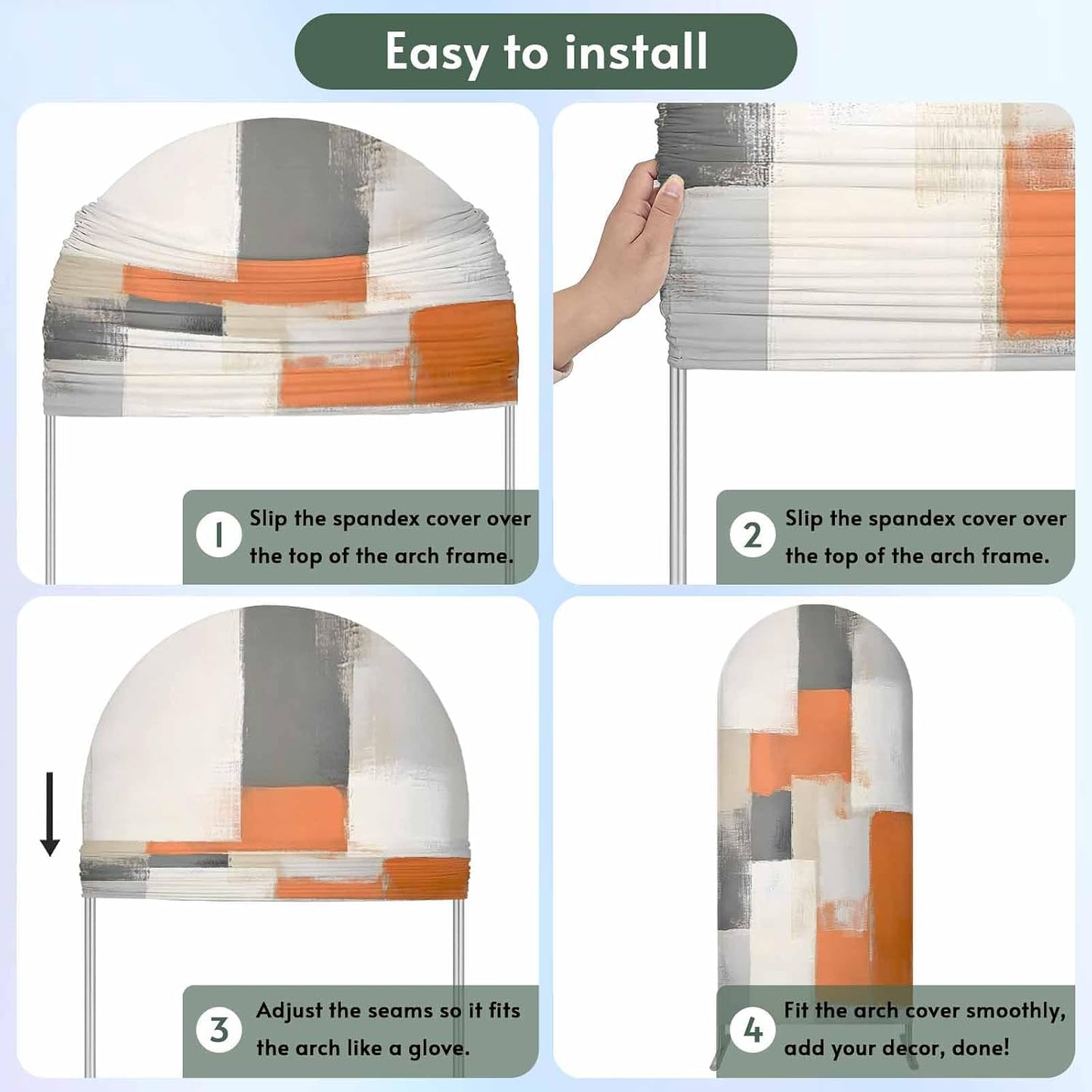 Easy to install

1 Slip the spandex cover over the top of the arch frame.

2 Slip the spandex cover over the top of the arch frame.

3 Adjust the seams so it fits the arch like a glove.

4 Fit the arch cover smoothly, add your decor, done!