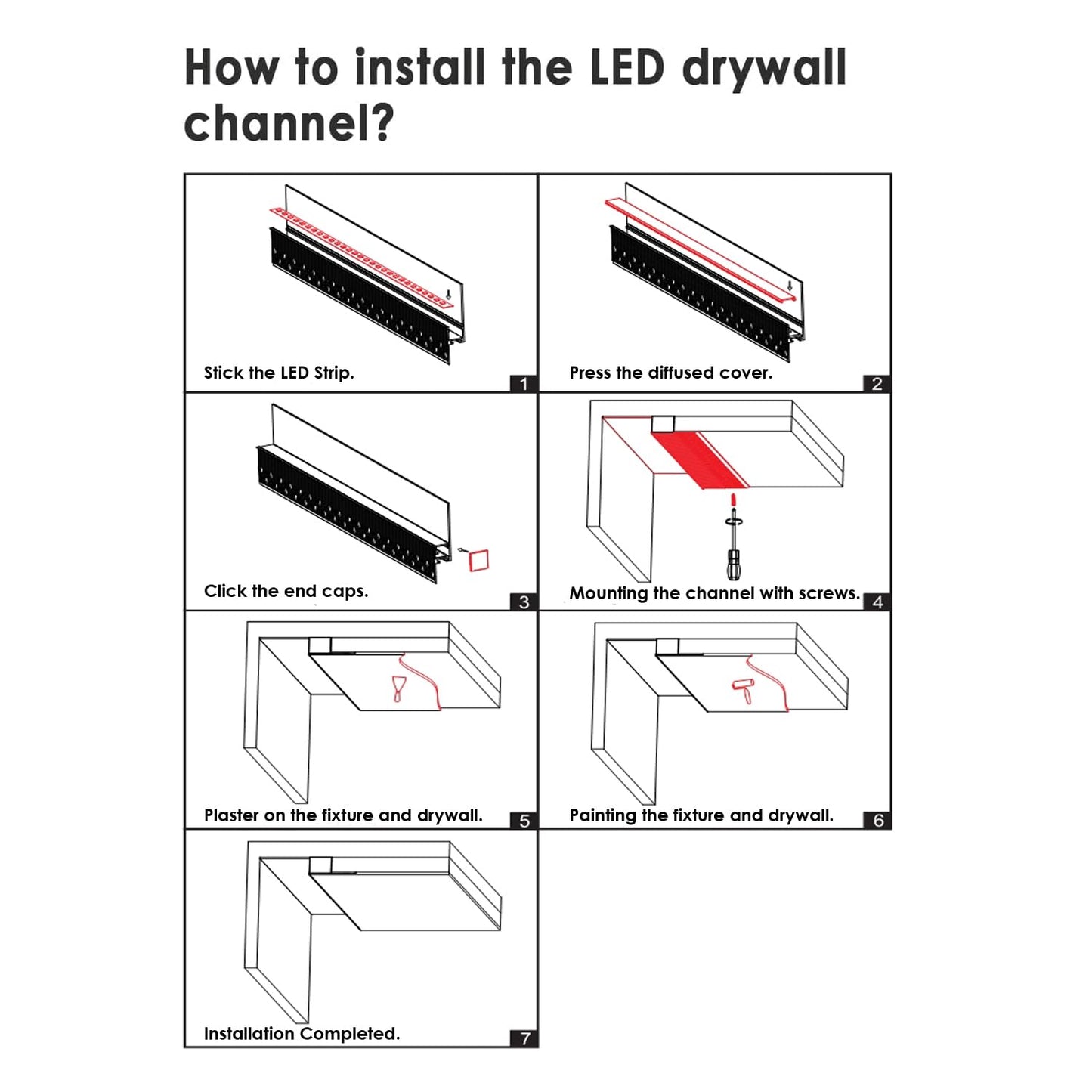 How to install the LED drywall channel?

Stick the LED Strip.

1

Press the diffused cover.

2

Click the end caps.

3

Mounting the channel with screws.

4

Plaster on the fixture and drywall.

5

Painting the fixture and drywall.

6

Installation Completed.

7