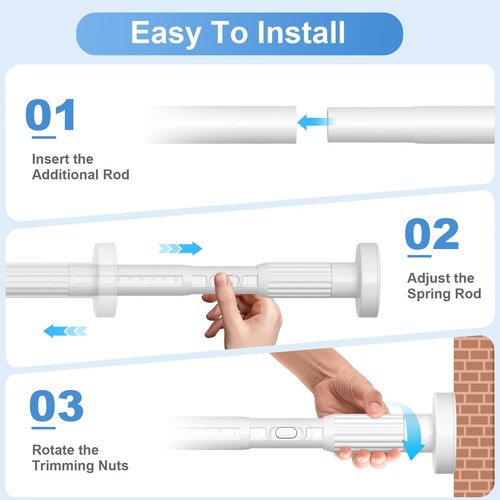 Easy To Install

01

Insert the Additional Rod

02

Adjust the Spring Rod

03

Rotate the Trimming Nuts