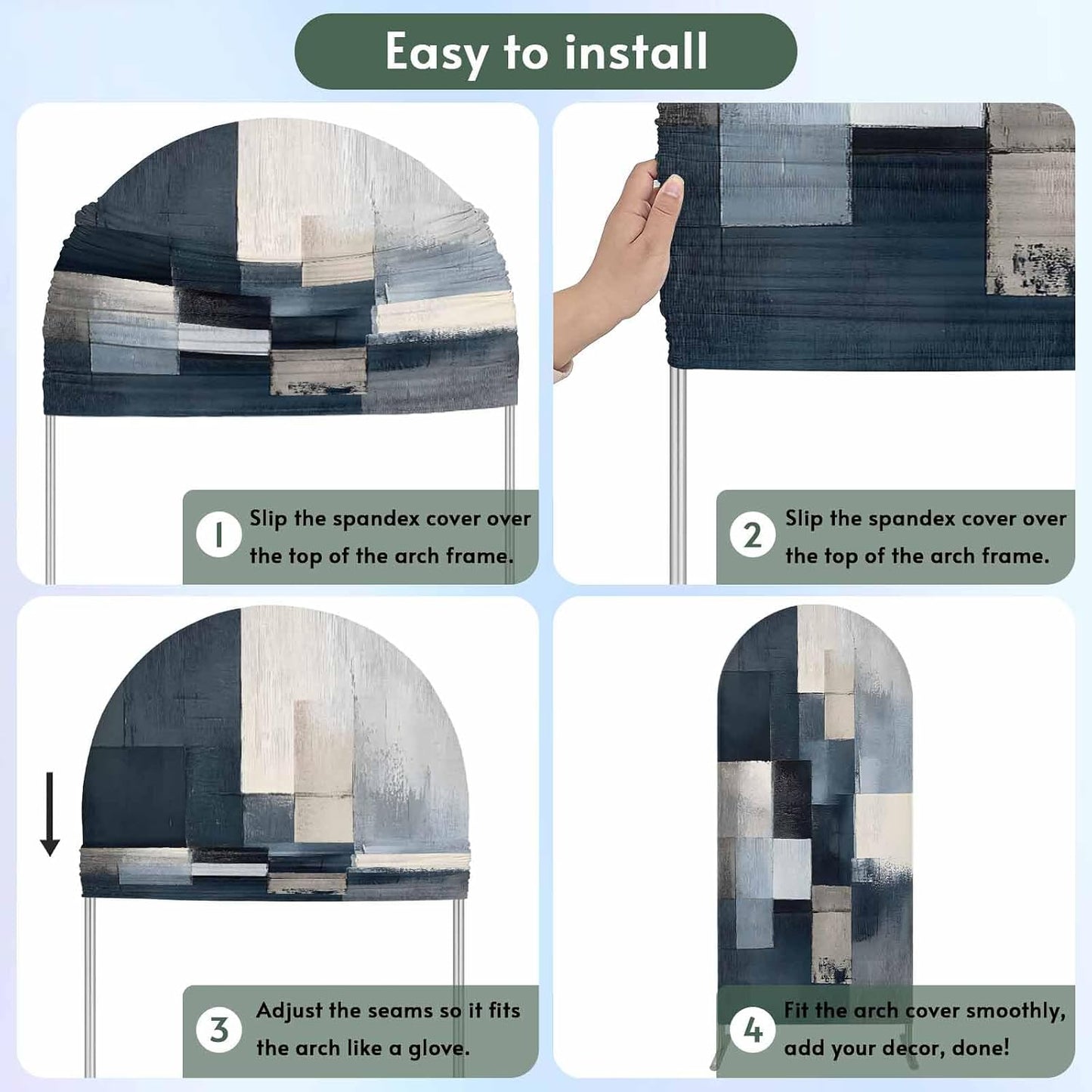 Easy to install

1 Slip the spandex cover over the top of the arch frame.

2 Slip the spandex cover over the top of the arch frame.

3 Adjust the seams so it fits the arch like a glove.

4 Fit the arch cover smoothly, add your decor, done!