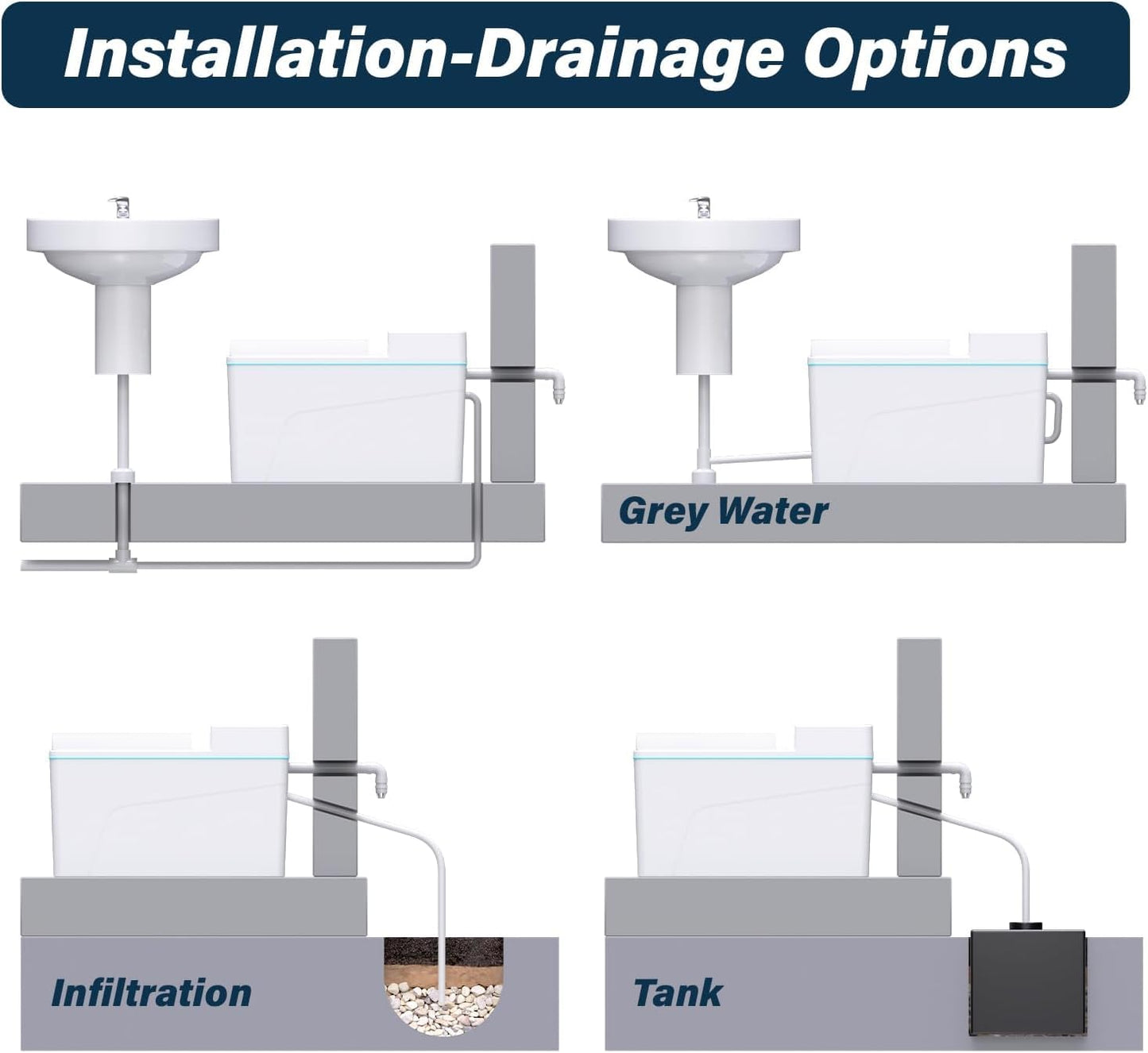 Installation-Drainage Options

Grey Water

Infiltration

Tank