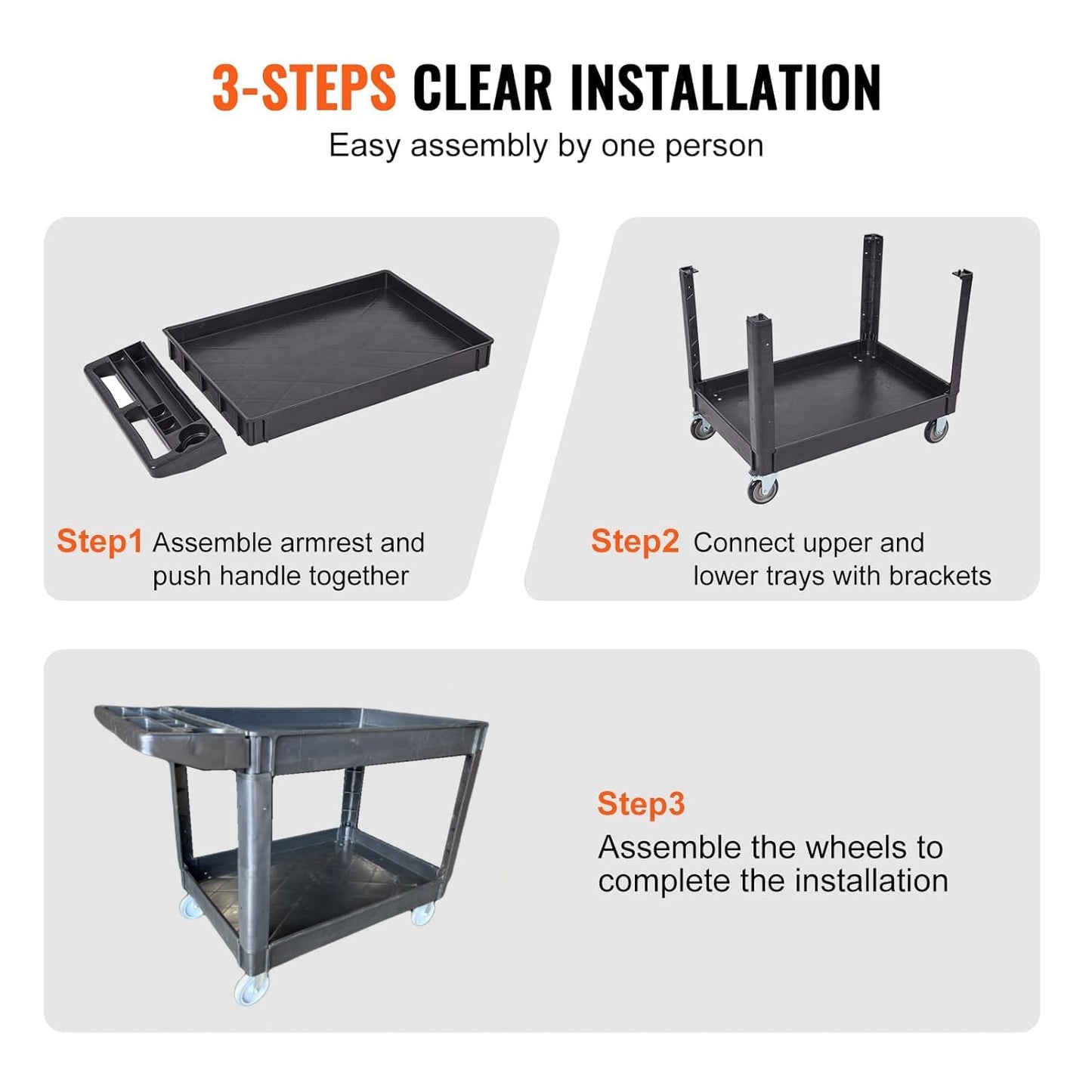 3-STEPS CLEAR INSTALLATION
Easy assembly by one person

Step1 Assemble armrest and push handle together

Step2 Connect upper and lower trays with brackets

Step3
Assemble the wheels to complete the installation