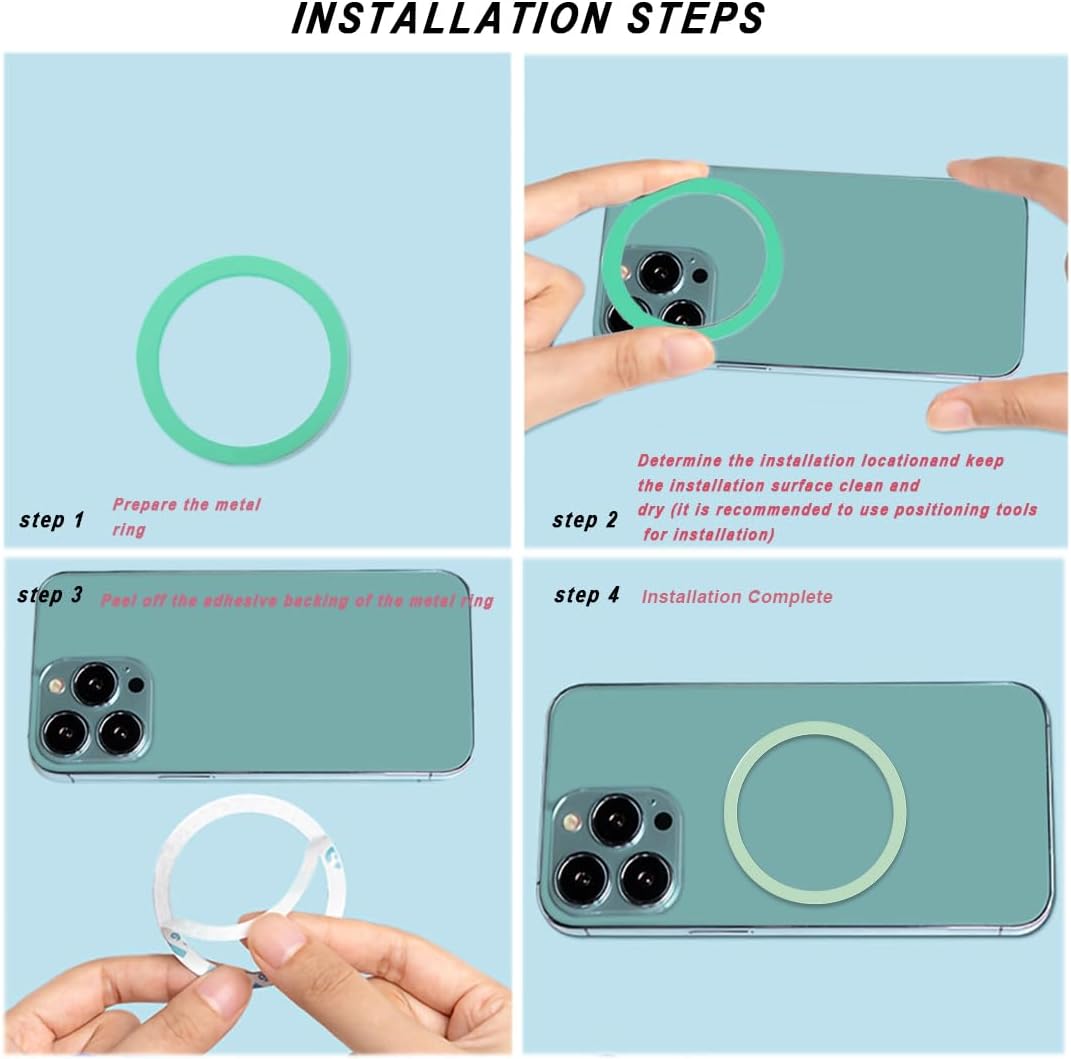 INSTALLATION STEPS

step 1 Prepare the metal ring

step 2 Determine the installation locationand keep the installation surface clean and dry (it is recommended to use positioning tools for installation)

step 3 Peel off the adhesive backing of the metal ring

step 4 Installation Complete