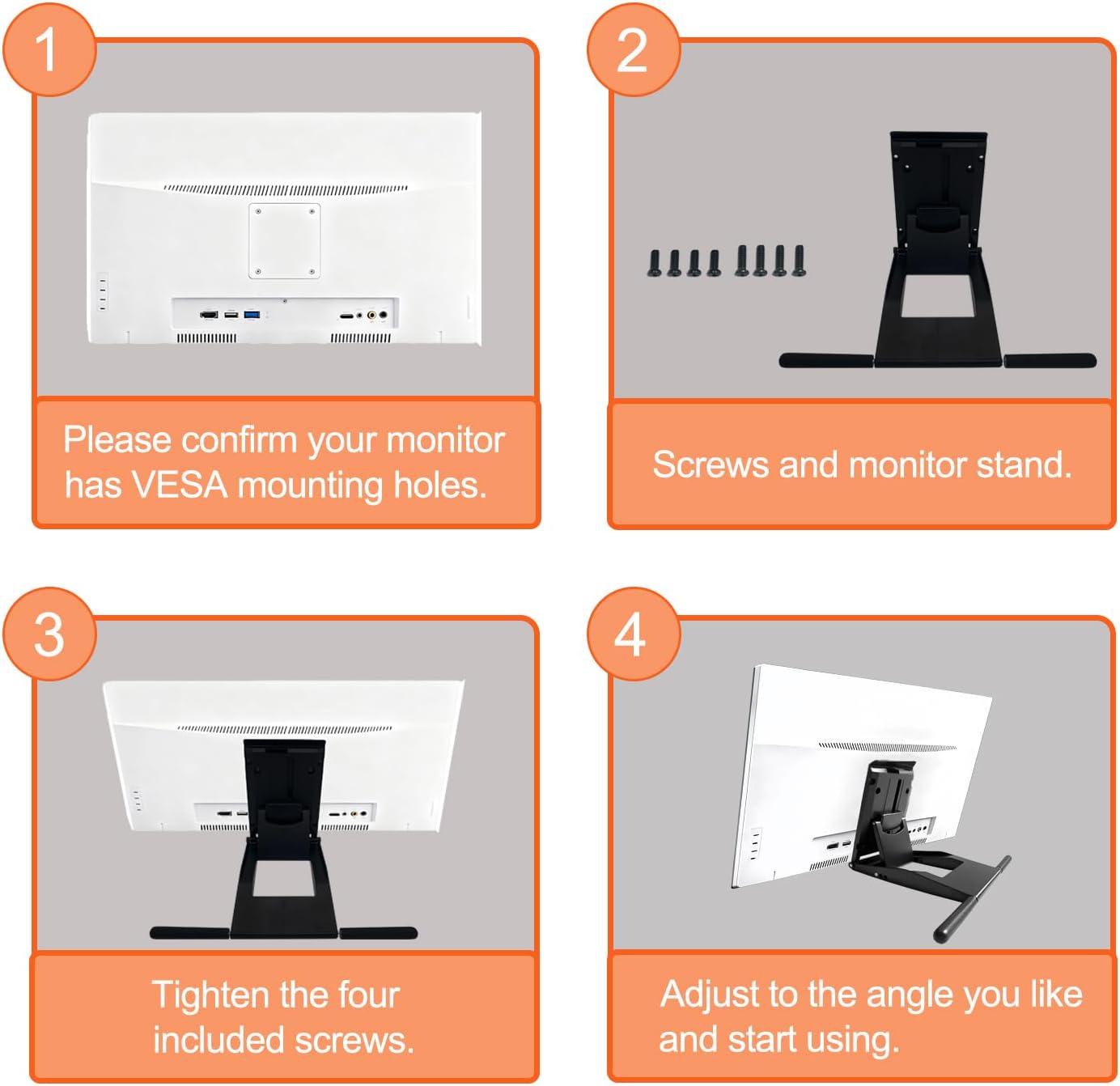 1

Please confirm your monitor has VESA mounting holes.

2

Screws and monitor stand.

3

Tighten the four included screws.

4

Adjust to the angle you like and start using.