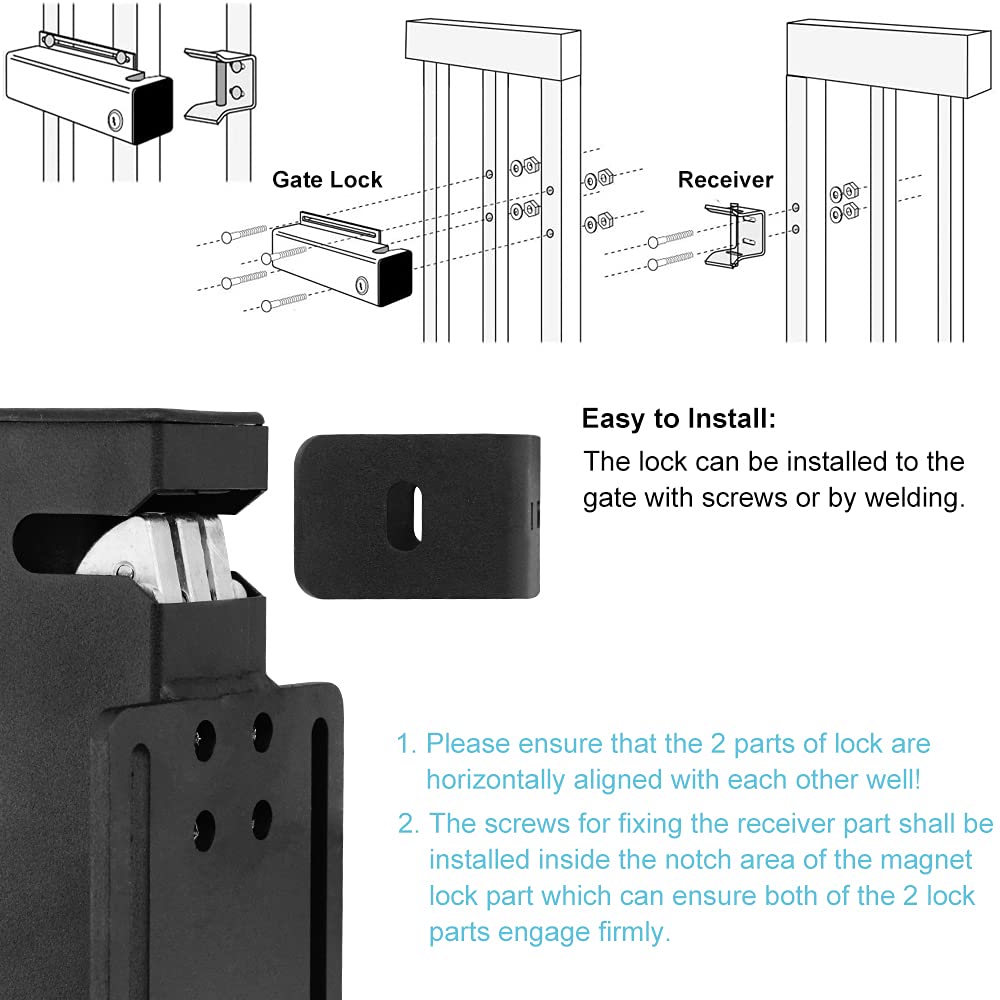 Gate Lock

Receiver

Easy to Install:

The lock can be installed to the gate with screws or by welding.

1. Please ensure that the 2 parts of lock are horizontally aligned with each other well!

2. The screws for fixing the receiver part shall be installed inside the notch area of the magnet lock part which can ensure both of the 2 lock parts engage firmly.