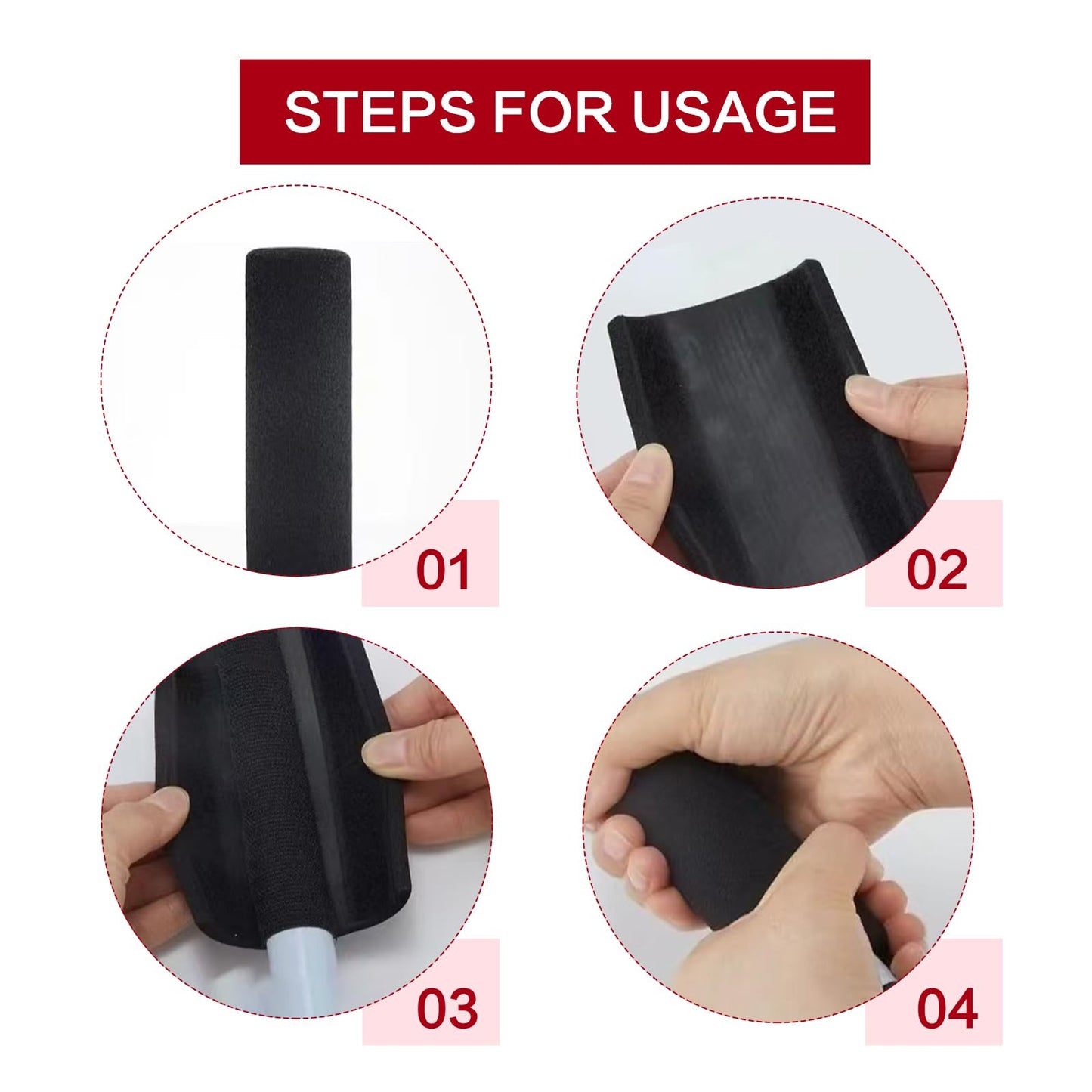 STEPS FOR USAGE

01

02

03

04