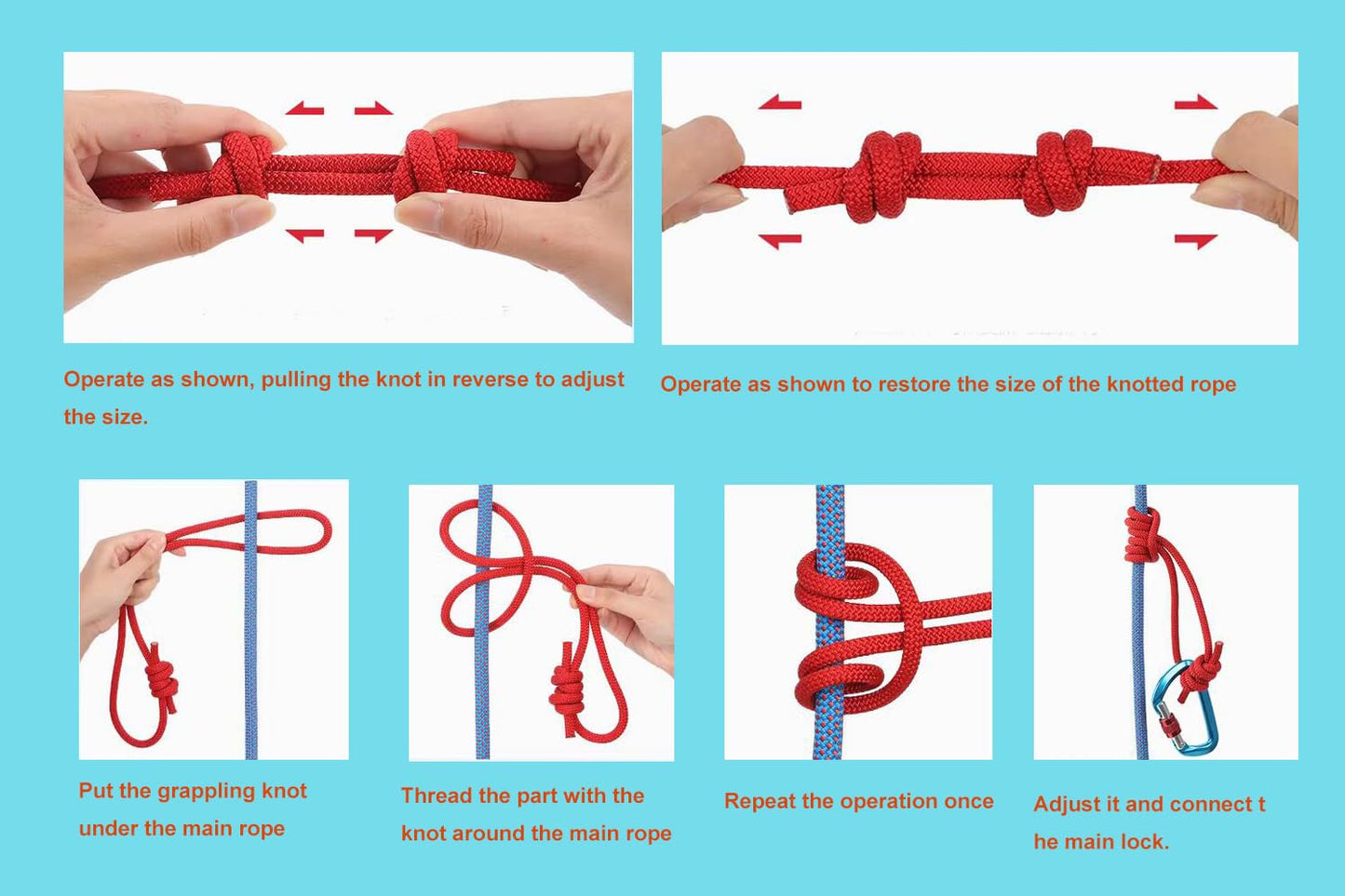 Operate as shown, pulling the knot in reverse to adjust the size.

Operate as shown to restore the size of the knotted rope

Put the grappling knot under the main rope

Thread the part with the knot around the main rope

Repeat the operation once

Adjust it and connect t he main lock.