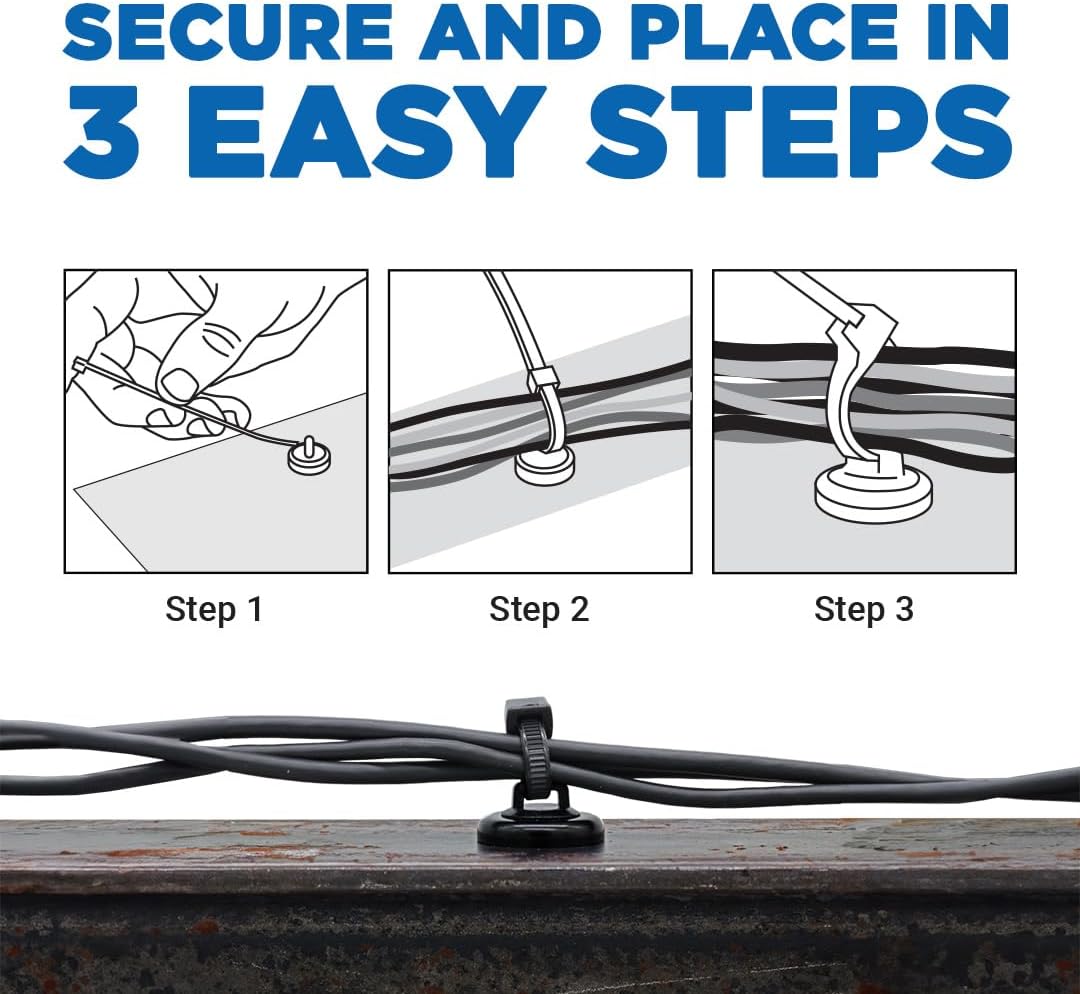 SECURE AND PLACE IN
3 EASY STEPS

Step 1

Step 2

Step 3