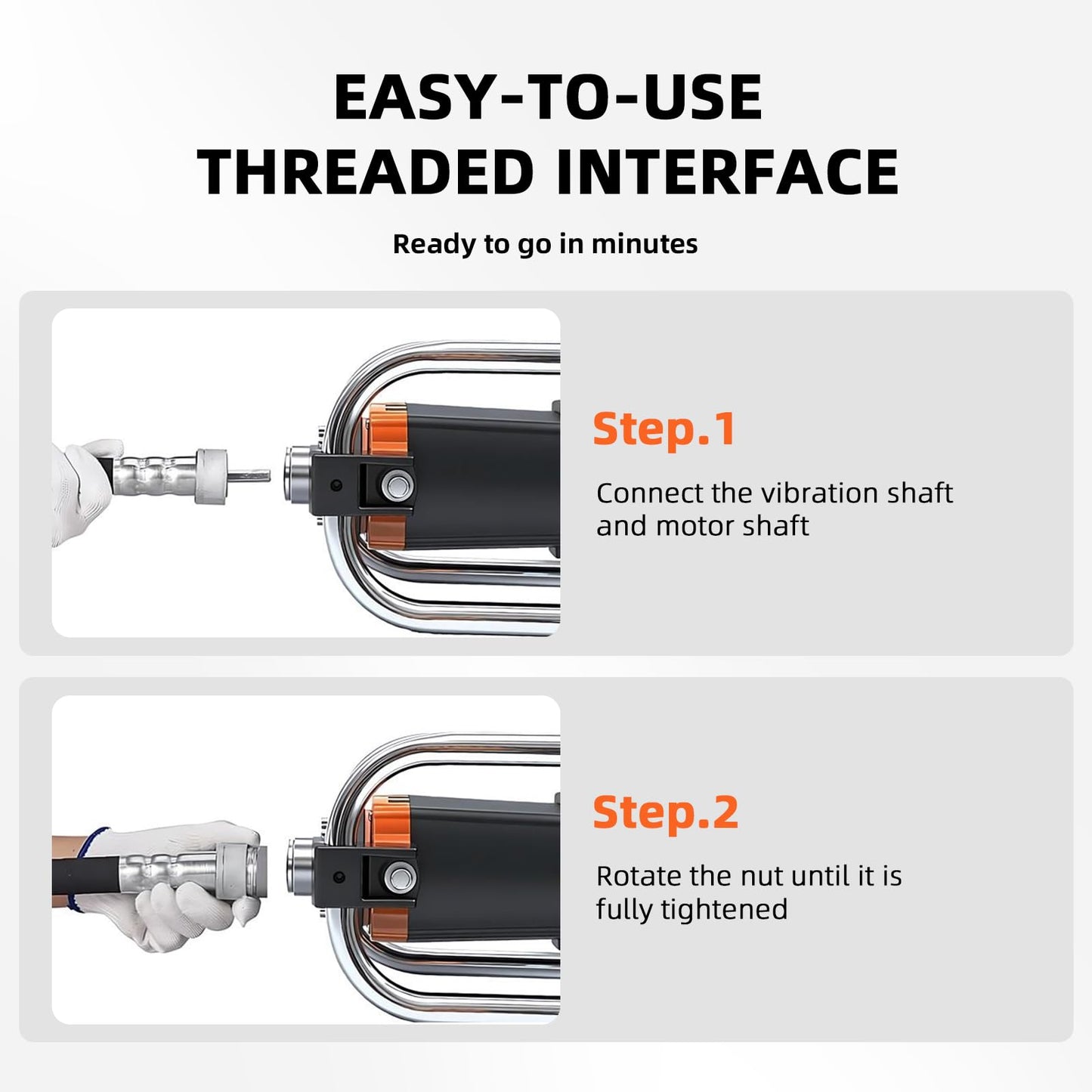 EASY-TO-USE
THREADED INTERFACE

Ready to go in minutes

Step.1

Connect the vibration shaft and motor shaft

Step.2

Rotate the nut until it is fully tightened