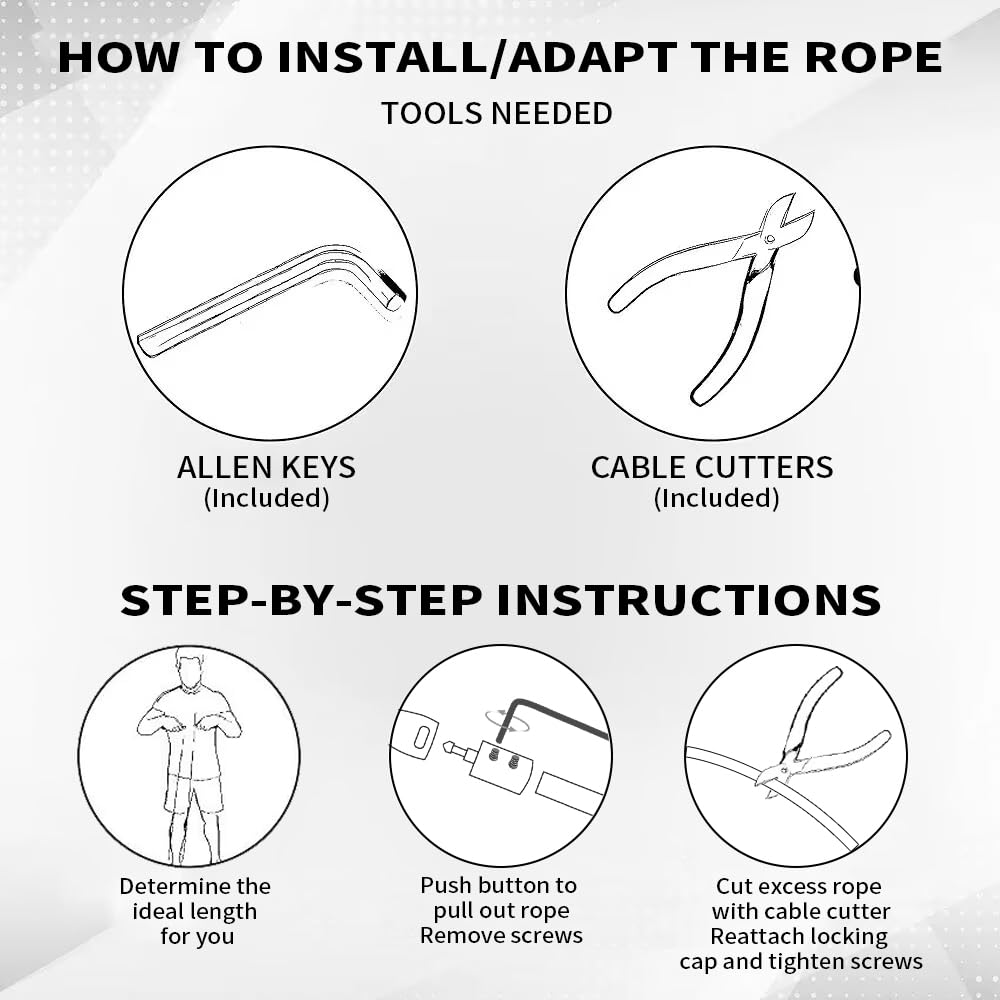 HOW TO INSTALL/ADAPT THE ROPE

TOOLS NEEDED

ALLEN KEYS
(Included)

CABLE CUTTERS
(Included)

STEP-BY-STEP INSTRUCTIONS

Determine the ideal length for you

Push button to pull out rope
Remove screws

Cut excess rope with cable cutter
Reattach locking cap and tighten screws