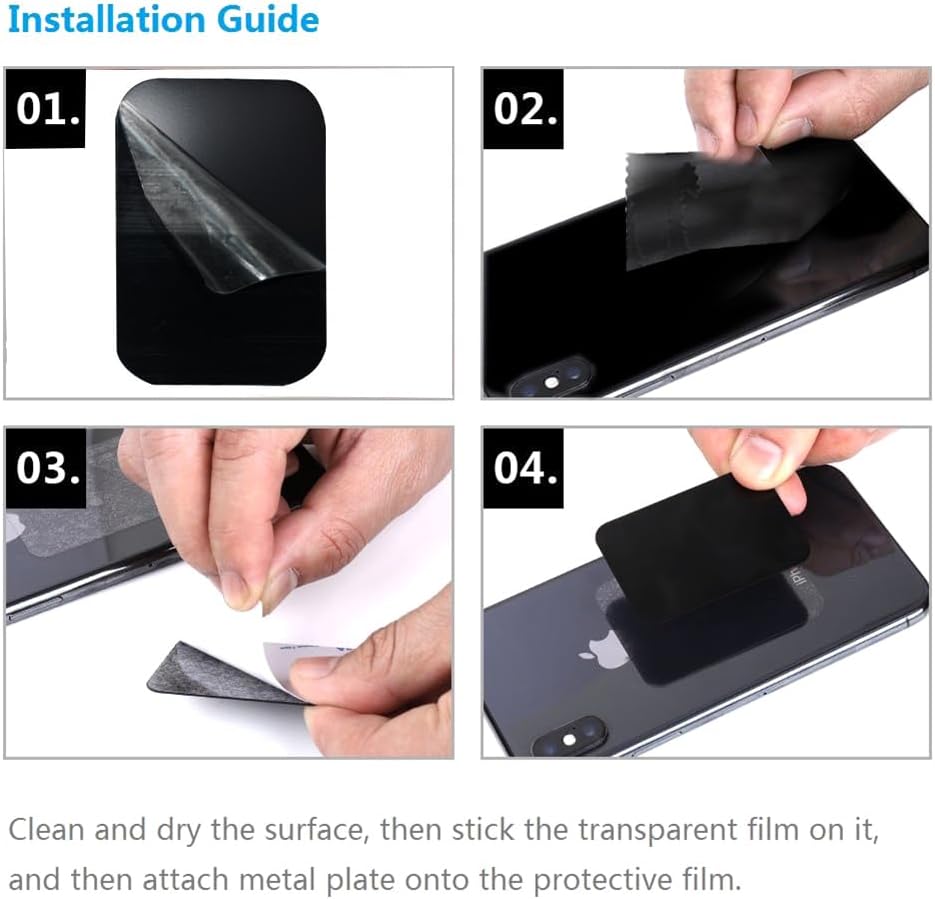 Installation Guide

01.

02.

03.

04.

Clean and dry the surface, then stick the transparent film on it, and then attach metal plate onto the protective film.