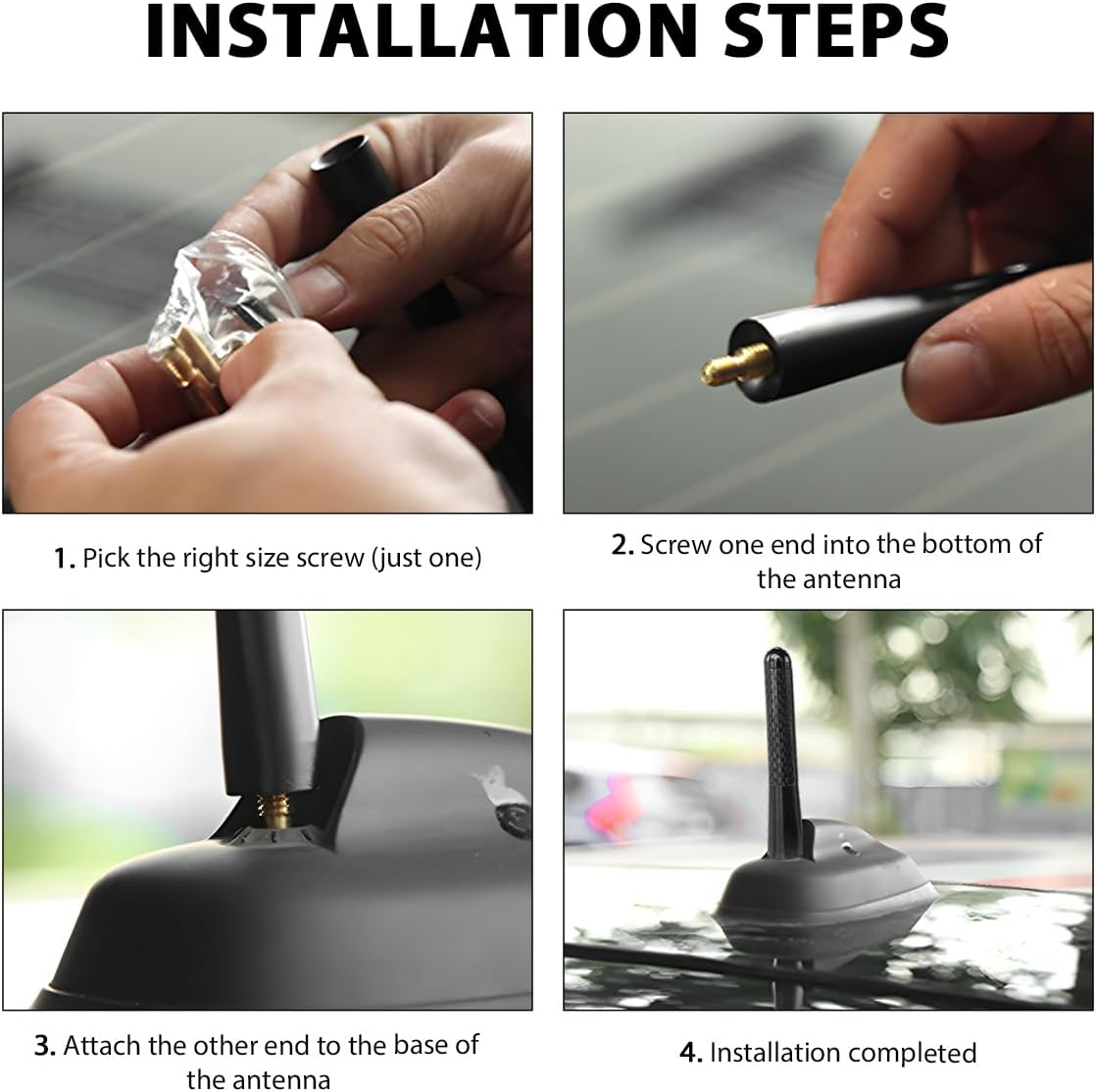 INSTALLATION STEPS

1. Pick the right size screw (just one)

2. Screw one end into the bottom of the antenna

3. Attach the other end to the base of the antenna

4. Installation completed