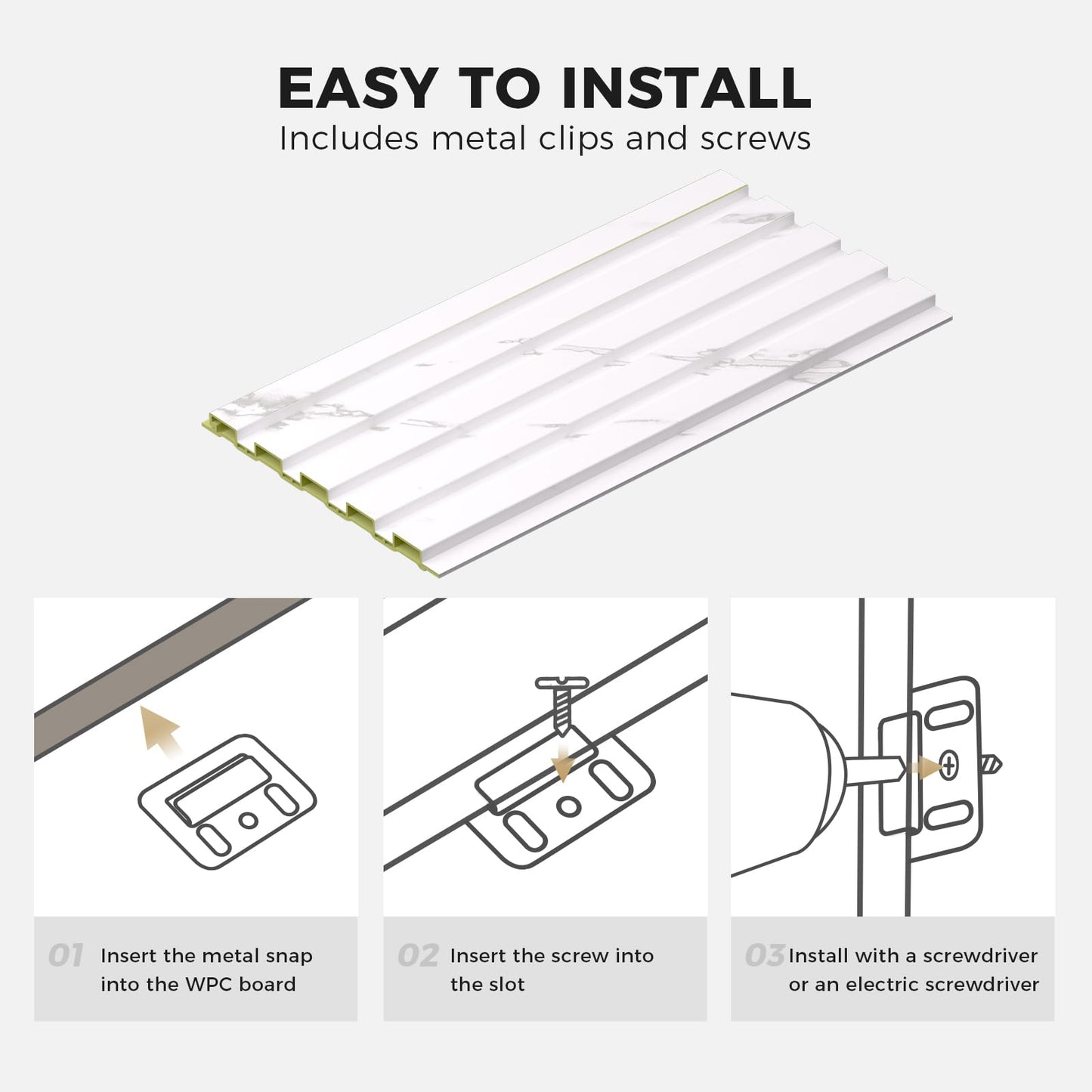 EASY TO INSTALL
Includes metal clips and screws

01 Insert the metal snap into the WPC board

02 Insert the screw into the slot

03 Install with a screwdriver or an electric screwdriver