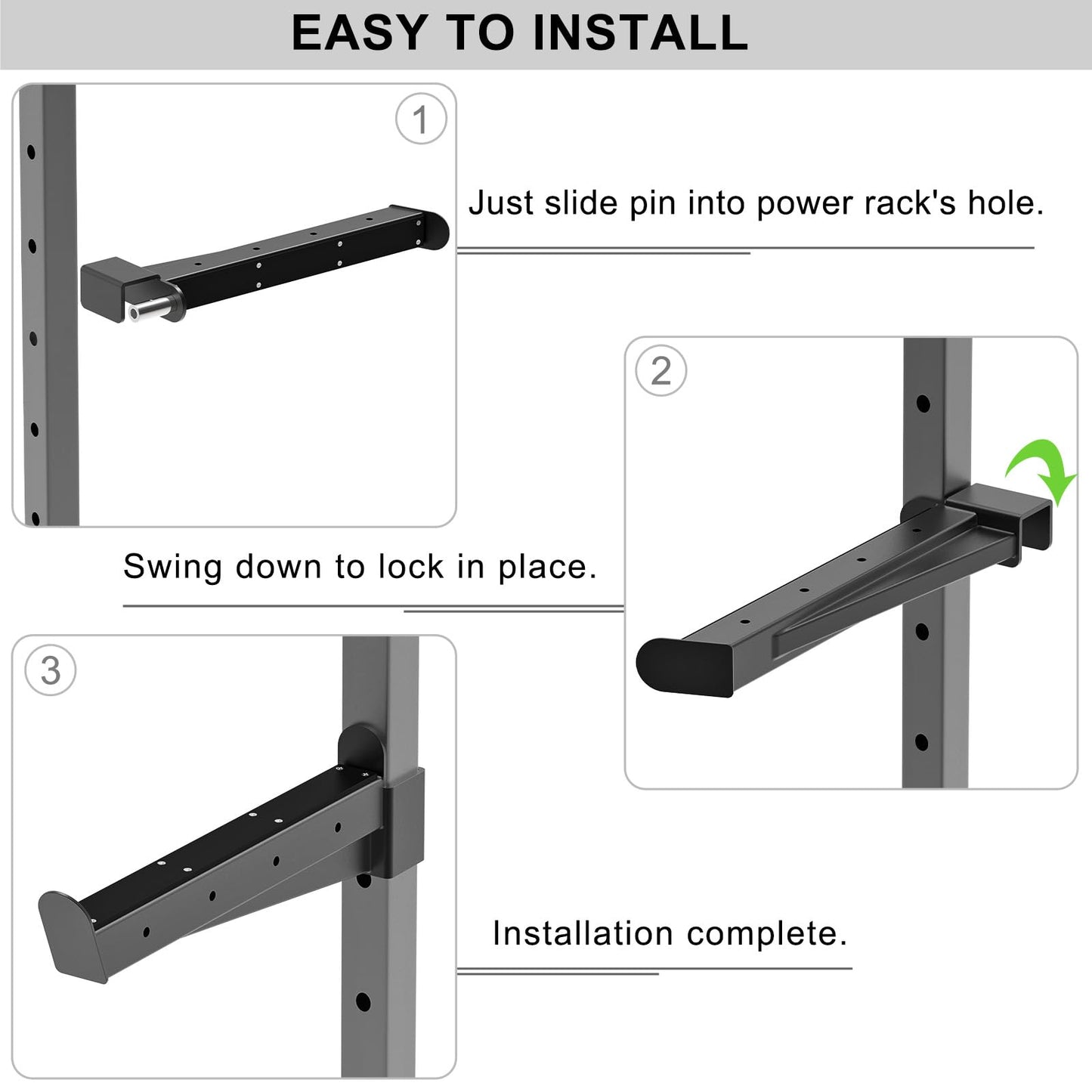 EASY TO INSTALL

1

Just slide pin into power rack's hole.

2

Swing down to lock in place.

3

Installation complete.