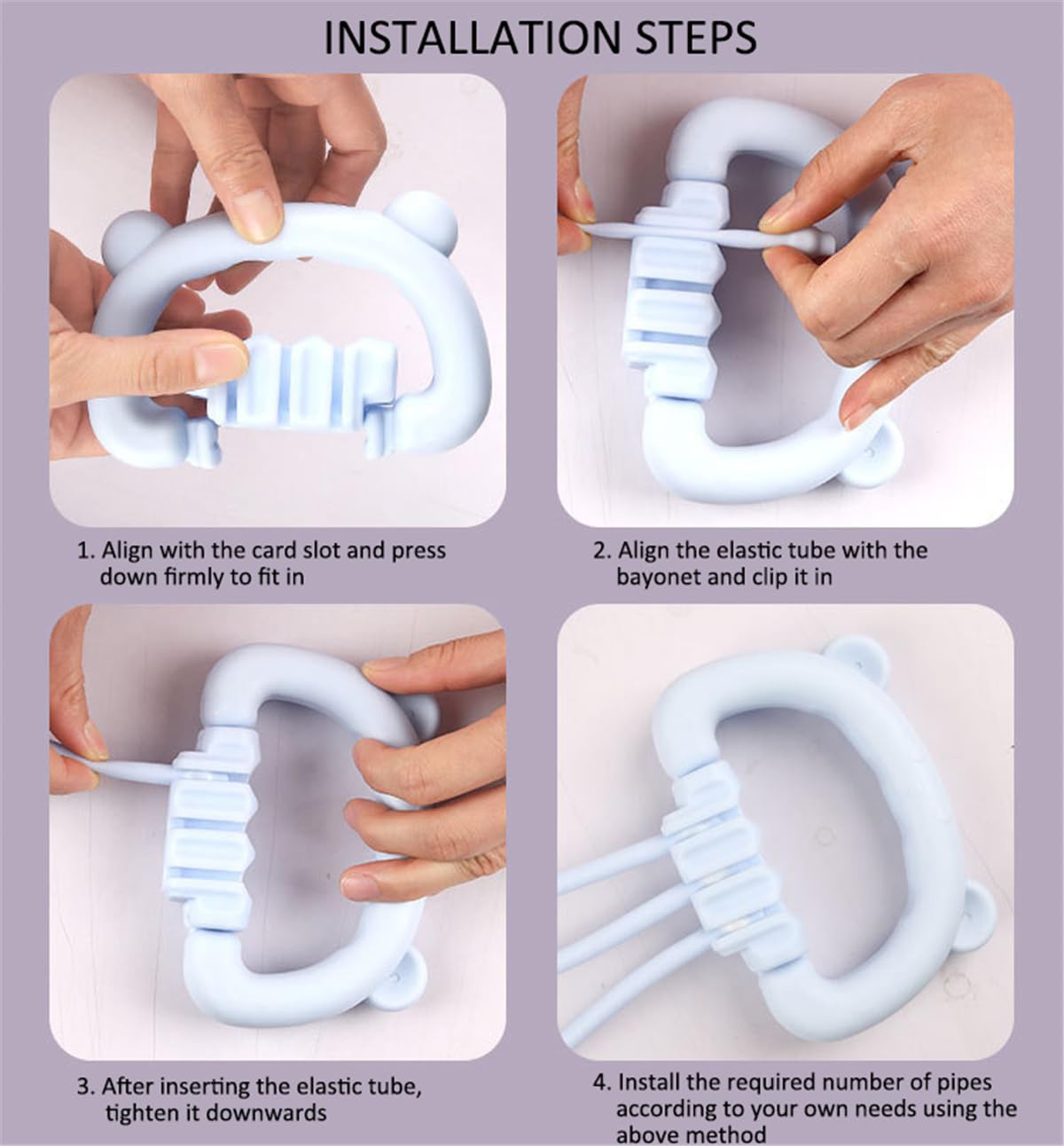 INSTALLATION STEPS

1. Align with the card slot and press down firmly to fit in

2. Align the elastic tube with the bayonet and clip it in

3. After inserting the elastic tube, tighten it downwards

4. Install the required number of pipes according to your own needs using the above method