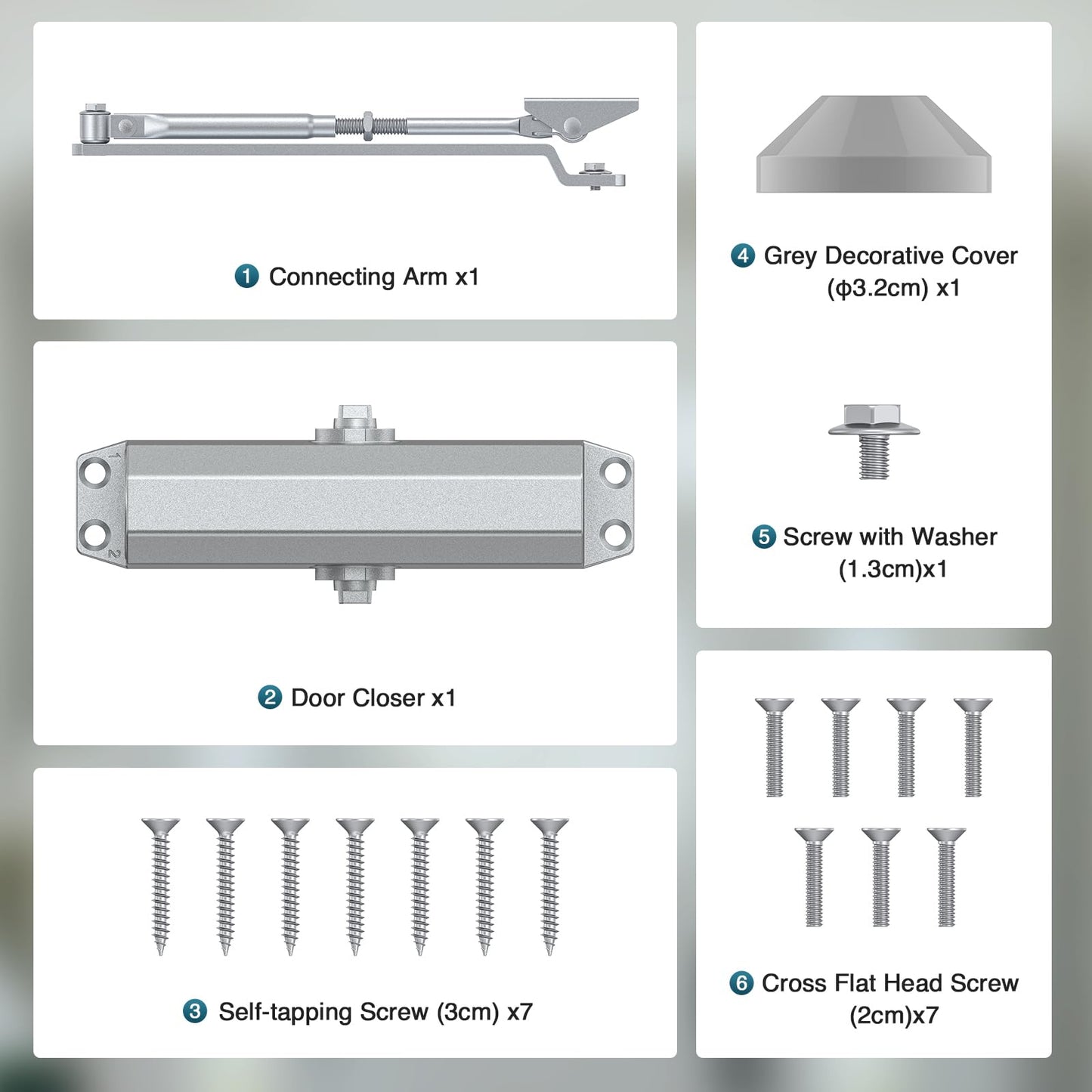 1 Connecting Arm x1

1

2

2 Door Closer x1

3 Self-tapping Screw (3cm) x7

4 Grey Decorative Cover (ϕ3.2cm) x1

5 Screw with Washer (1.3cm)x1

6 Cross Flat Head Screw (2cm)x7