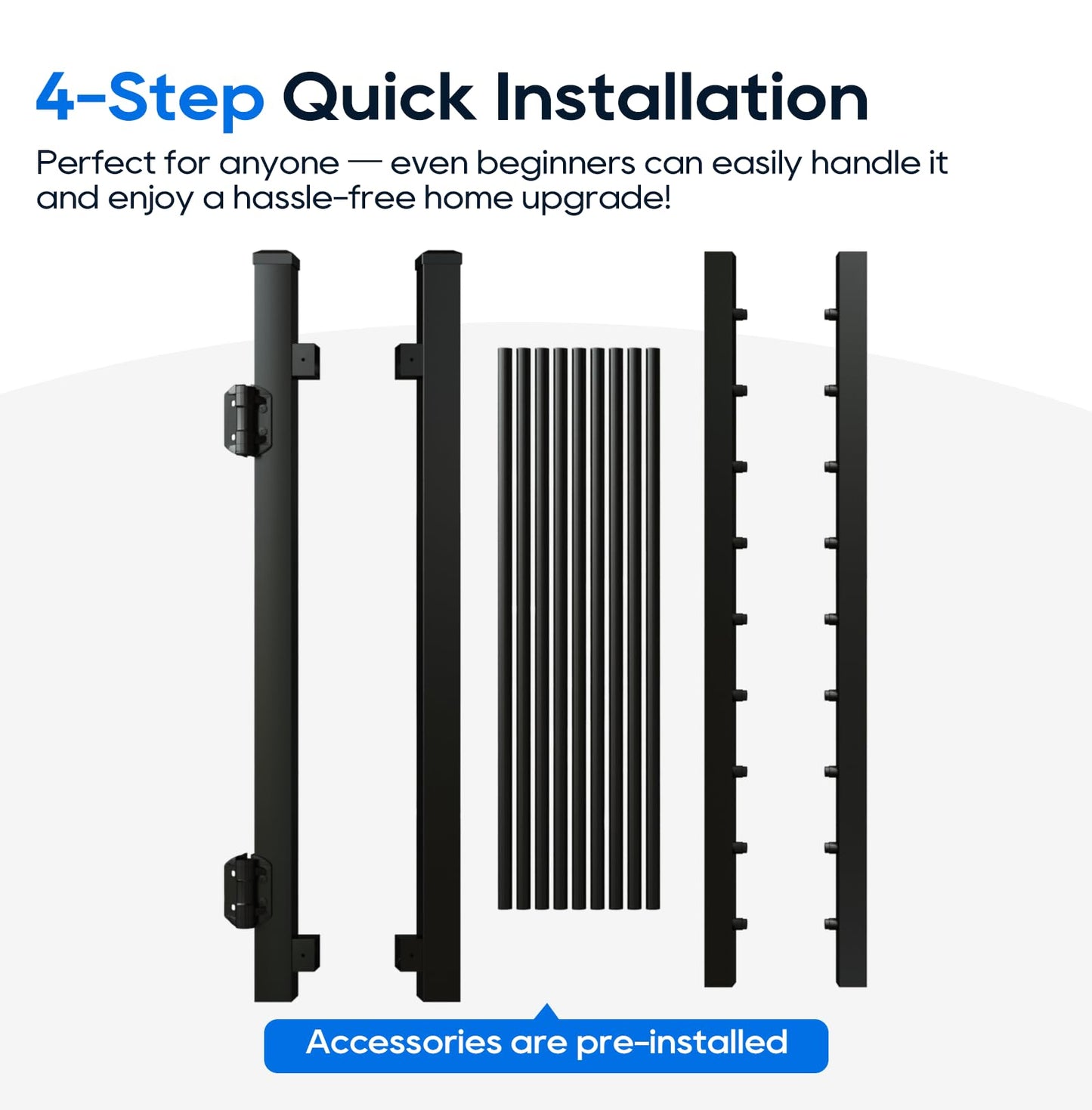 4-Step Quick Installation

Perfect for anyone — even beginners can easily handle it and enjoy a hassle-free home upgrade!

Accessories are pre-installed