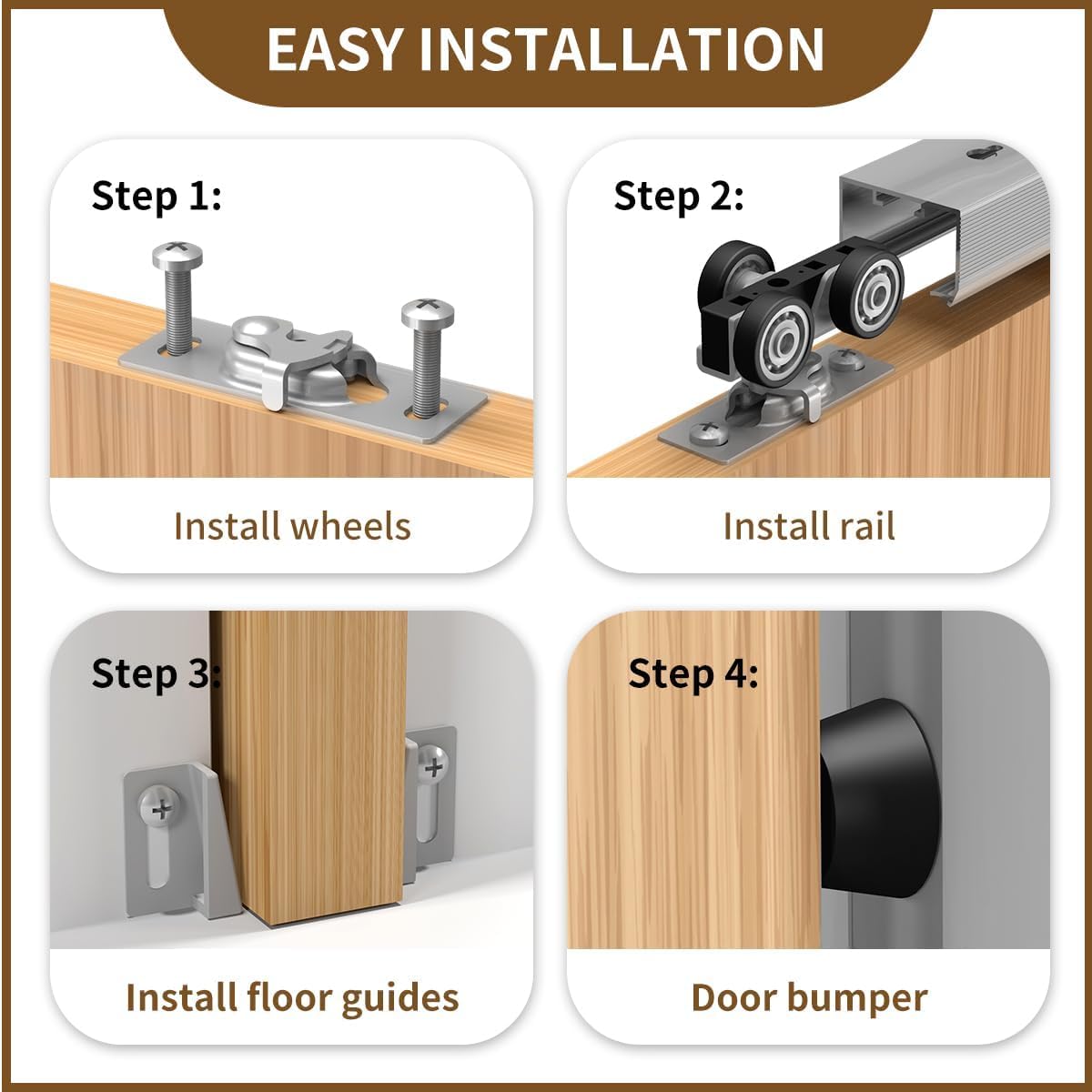 EASY INSTALLATION

Step 1:

Install wheels

Step 2:

Install rail

Step 3:

Install floor guides

Step 4:

Door bumper