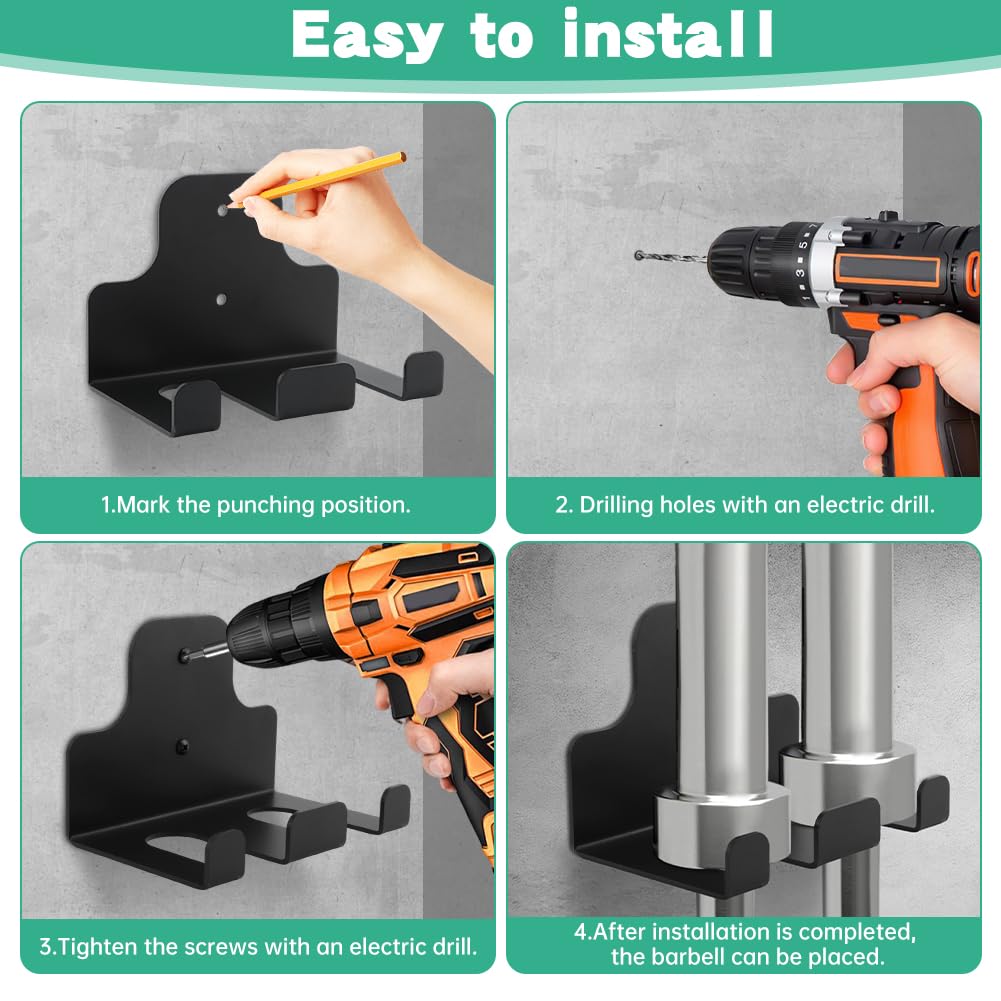 Easy to install

1.Mark the punching position.

2. Drilling holes with an electric drill.

3.Tighten the screws with an electric drill.

4.After installation is completed, the barbell can be placed.