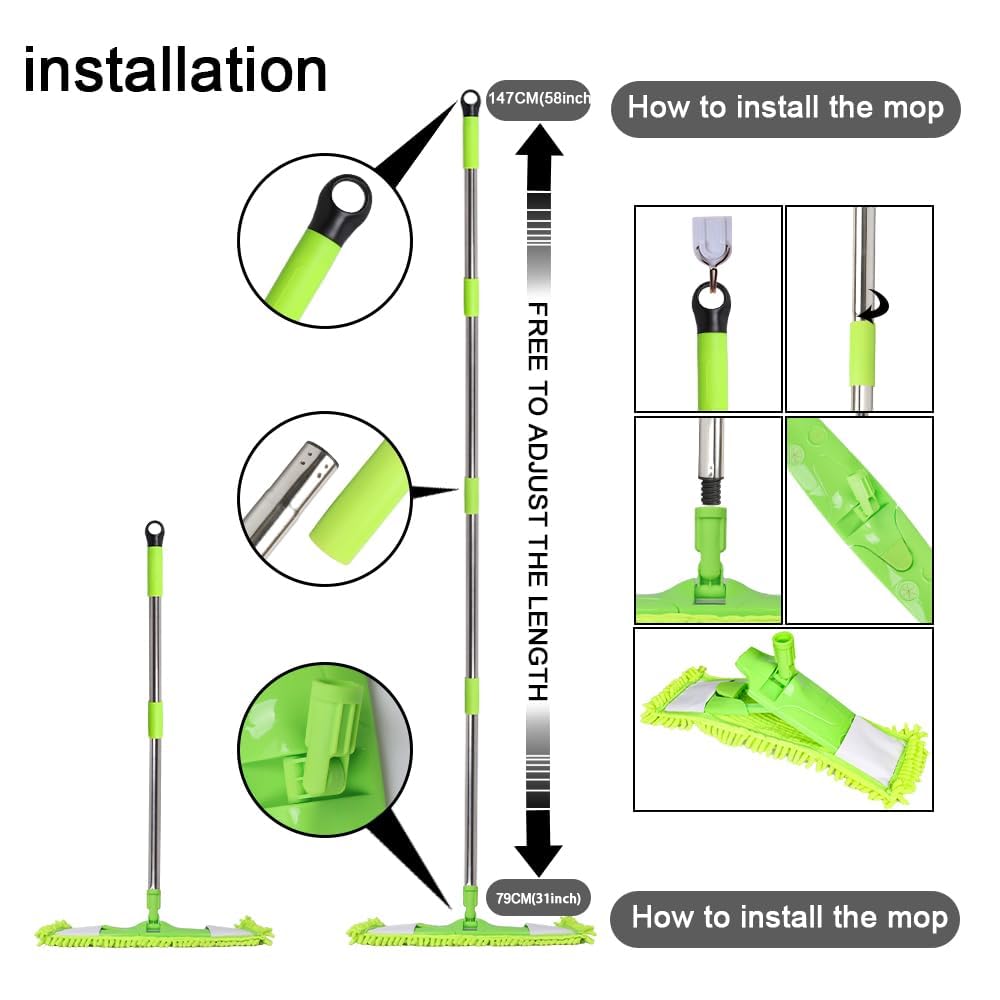 installation

147CM(58inch

How to install the mop

FREE TO ADJUST THE LENGTH

79CM(31inch)

How to install the mop