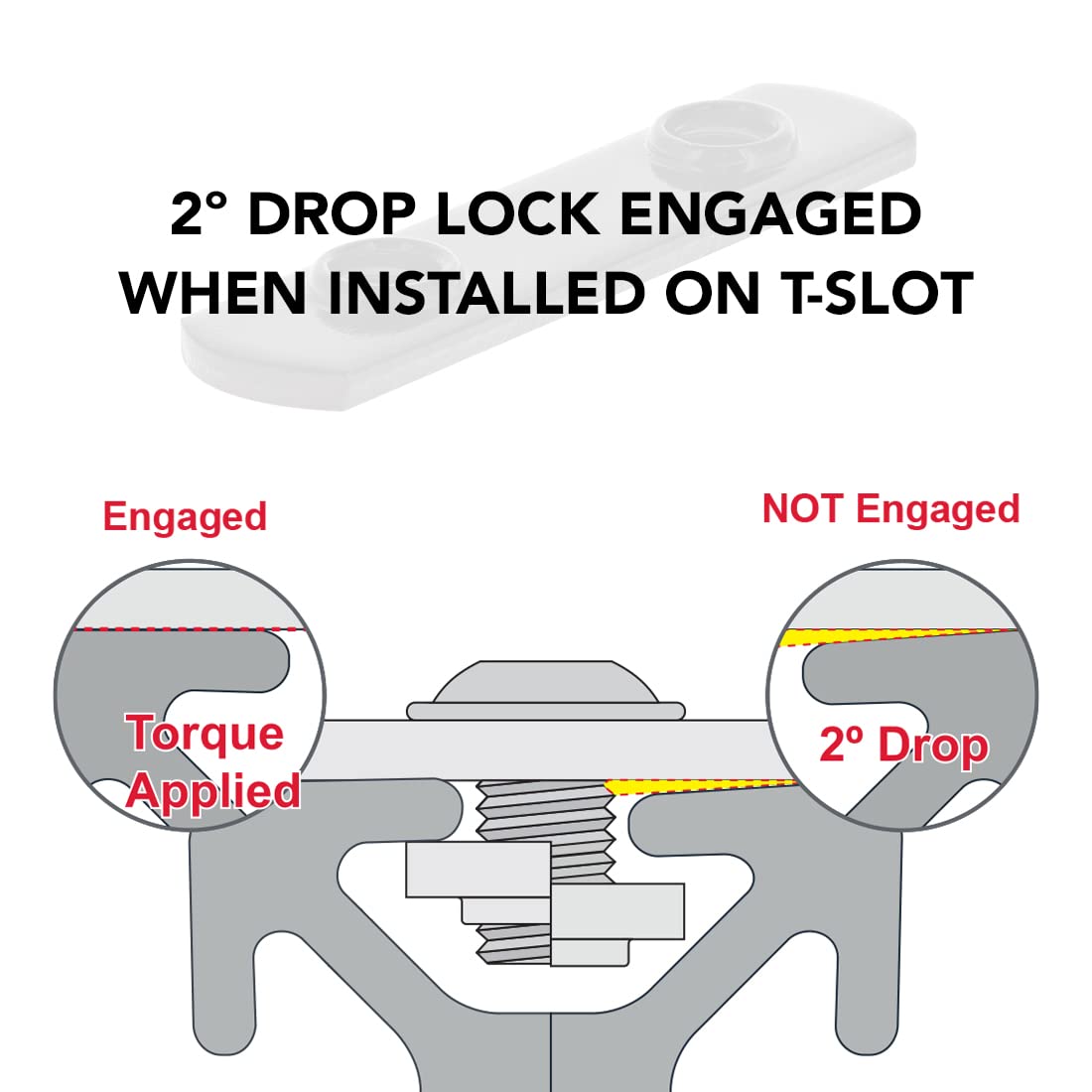 2° DROP LOCK ENGAGED WHEN INSTALLED ON T-SLOT

Engaged

NOT Engaged

Torque Applied

2º Drop