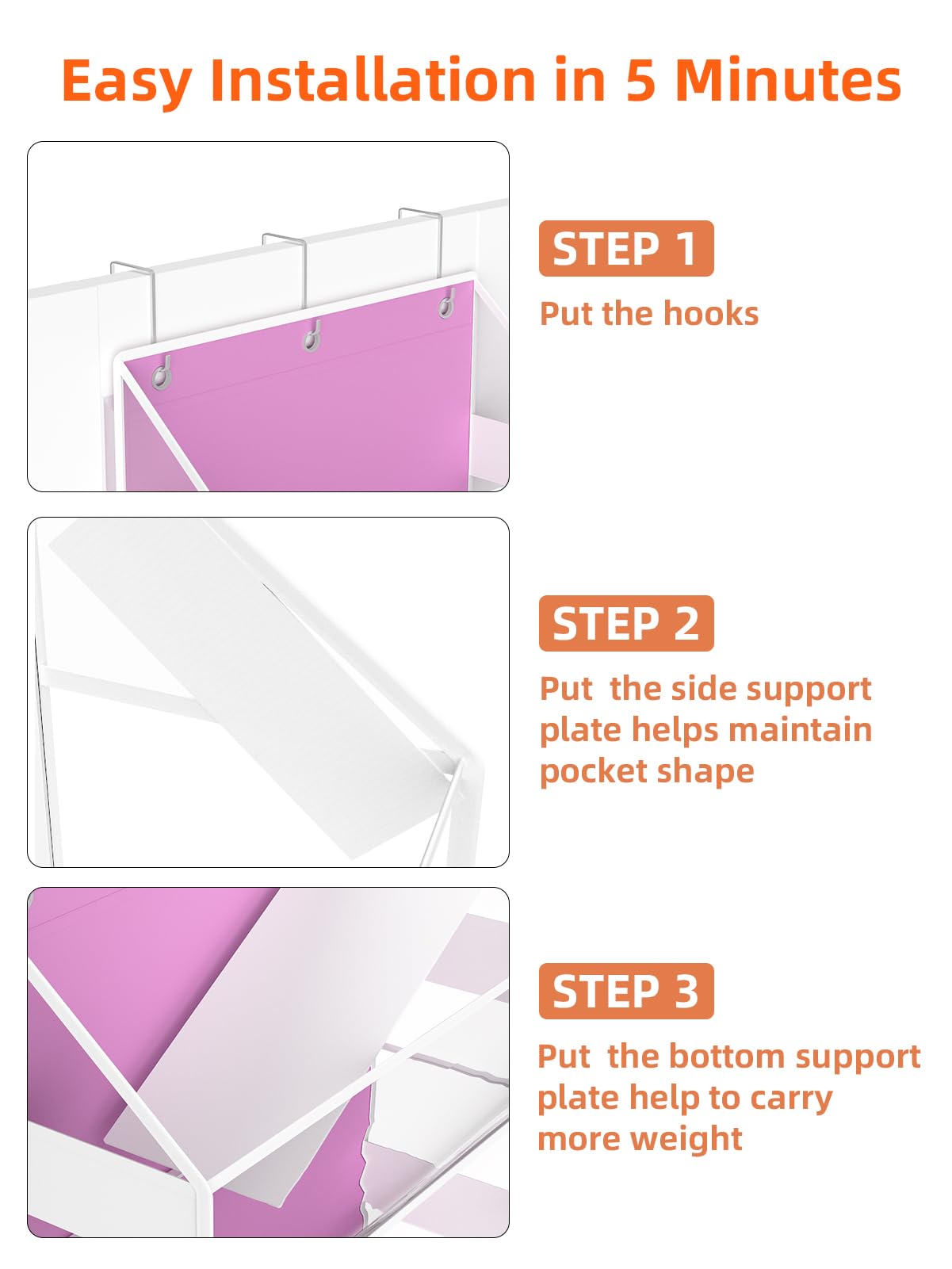 Easy Installation in 5 Minutes

STEP 1

Put the hooks

STEP 2

Put the side support plate helps maintain pocket shape

STEP 3

Put the bottom support plate help to carry more weight