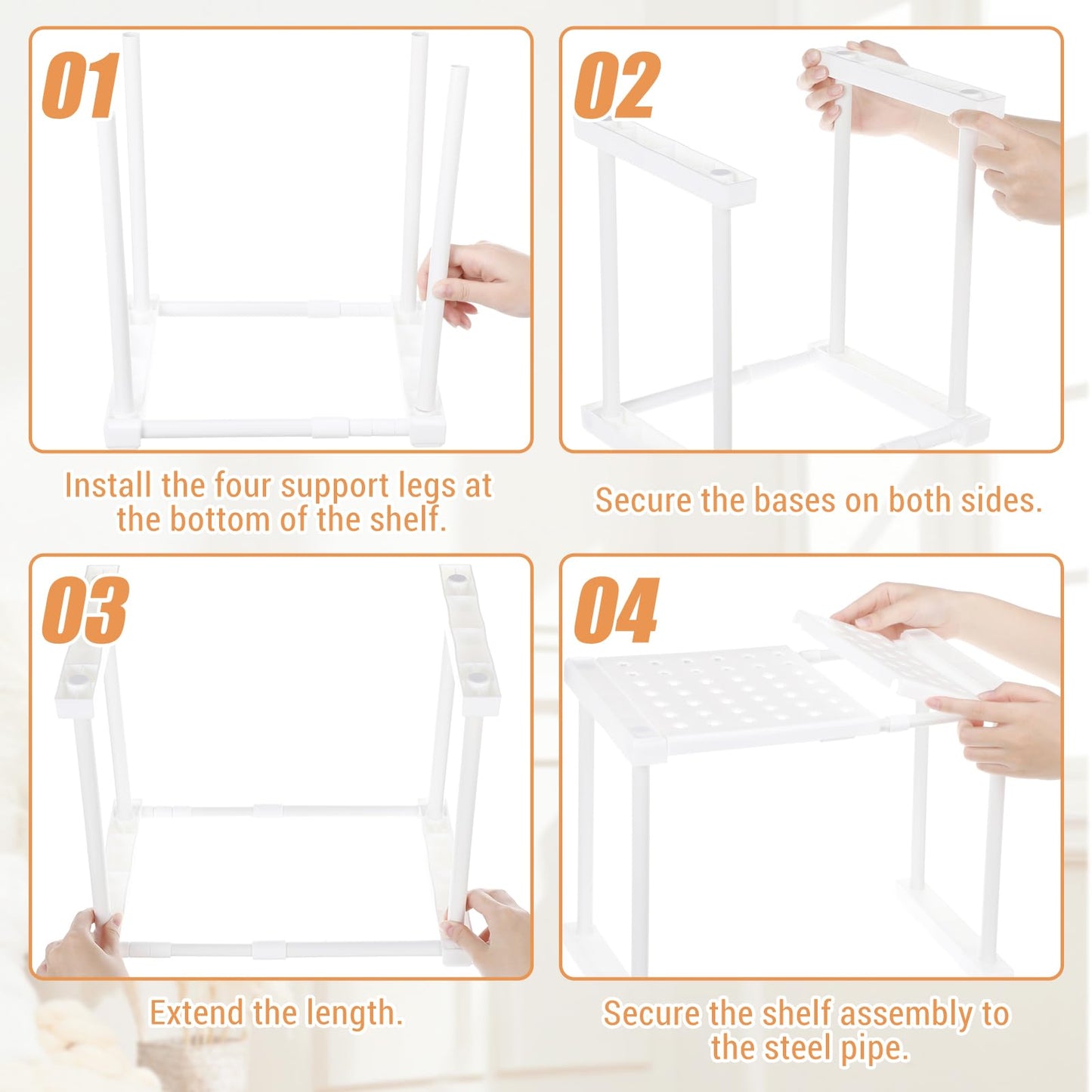 01

Install the four support legs at the bottom of the shelf.

02

Secure the bases on both sides.

03

Extend the length.

04

Secure the shelf assembly to the steel pipe.