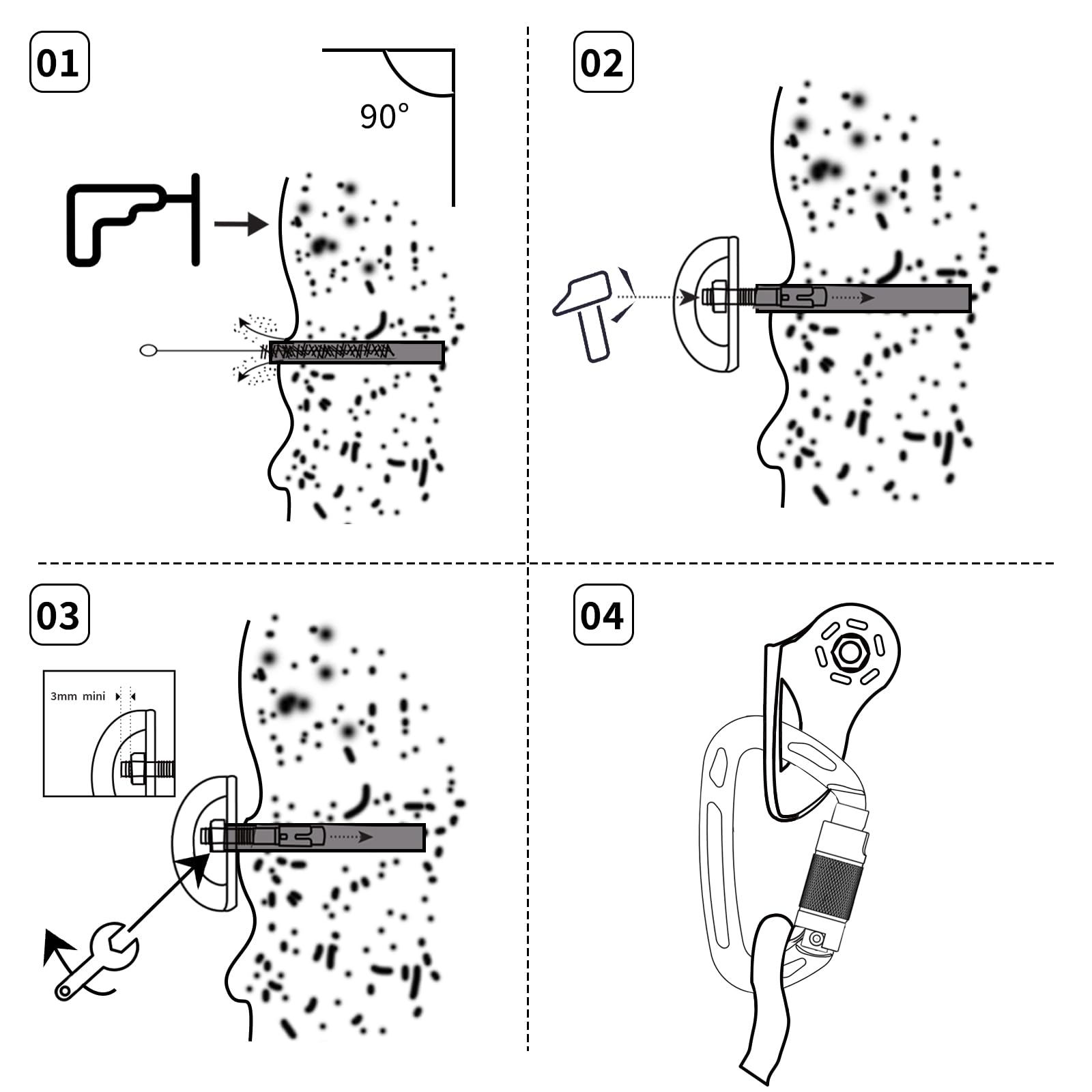 01

90°

02

03

3mm mini

04