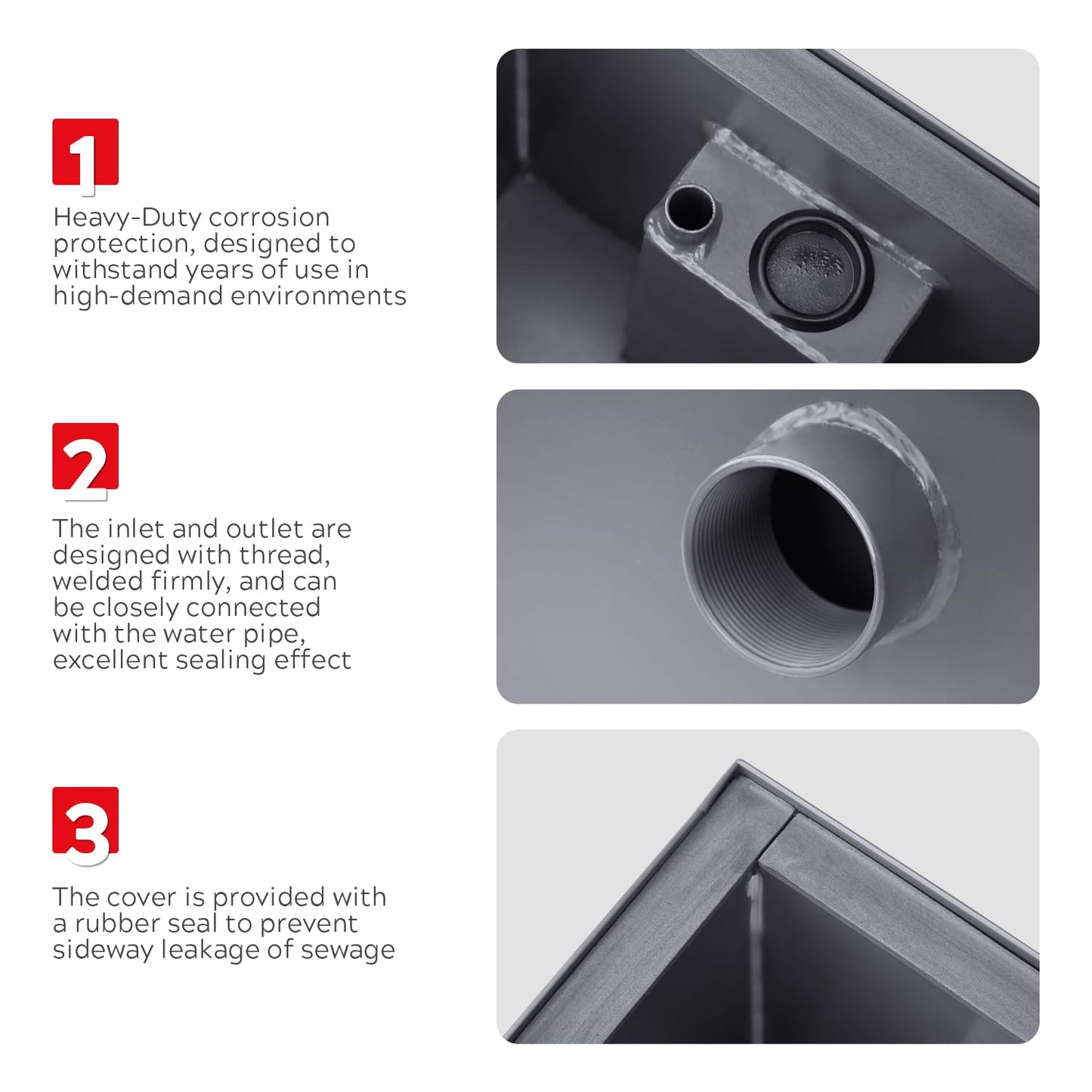 1

Heavy-Duty corrosion protection, designed to withstand years of use in high-demand environments

2

The inlet and outlet are designed with thread, welded firmly, and can be closely connected with the water pipe, excellent sealing effect

3

The cover is provided with a rubber seal to prevent sideway leakage of sewage