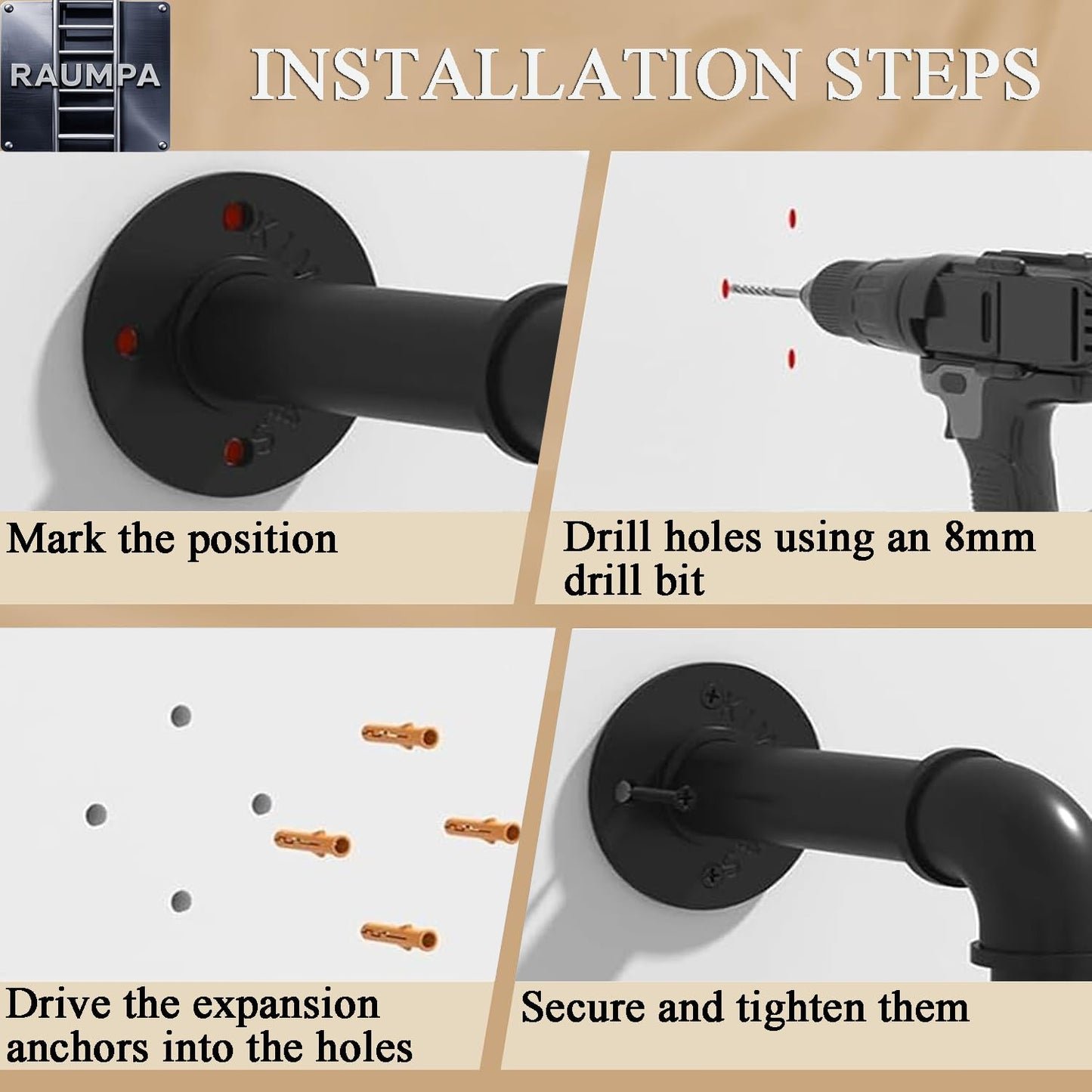 RAUMPA

INSTALLATION STEPS

Mark the position

Drill holes using an 8mm drill bit

Drive the expansion anchors into the holes

Secure and tighten them