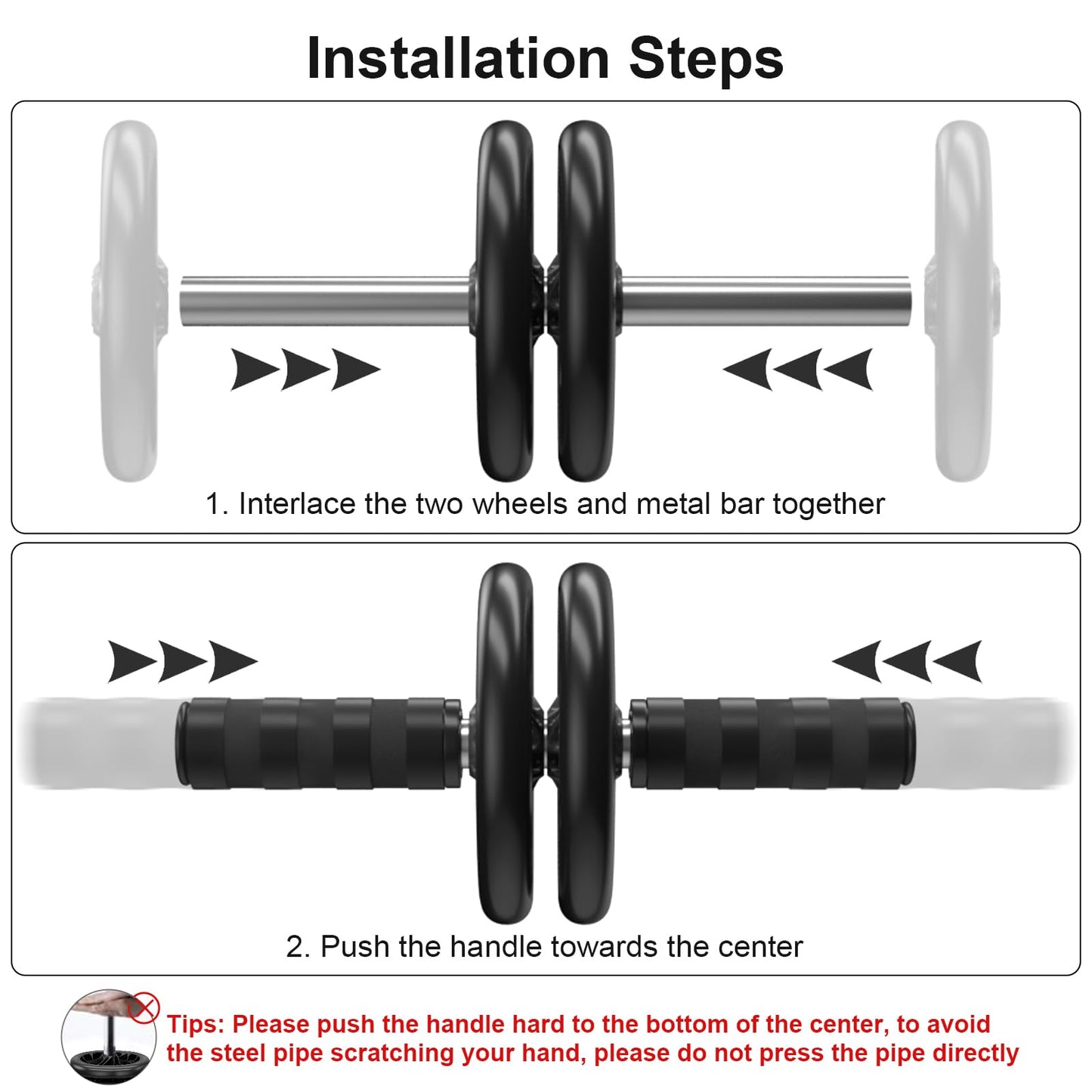 Installation Steps

1. Interlace the two wheels and metal bar together

2. Push the handle towards the center

Tips: Please push the handle hard to the bottom of the center, to avoid the steel pipe scratching your hand, please do not press the pipe directly