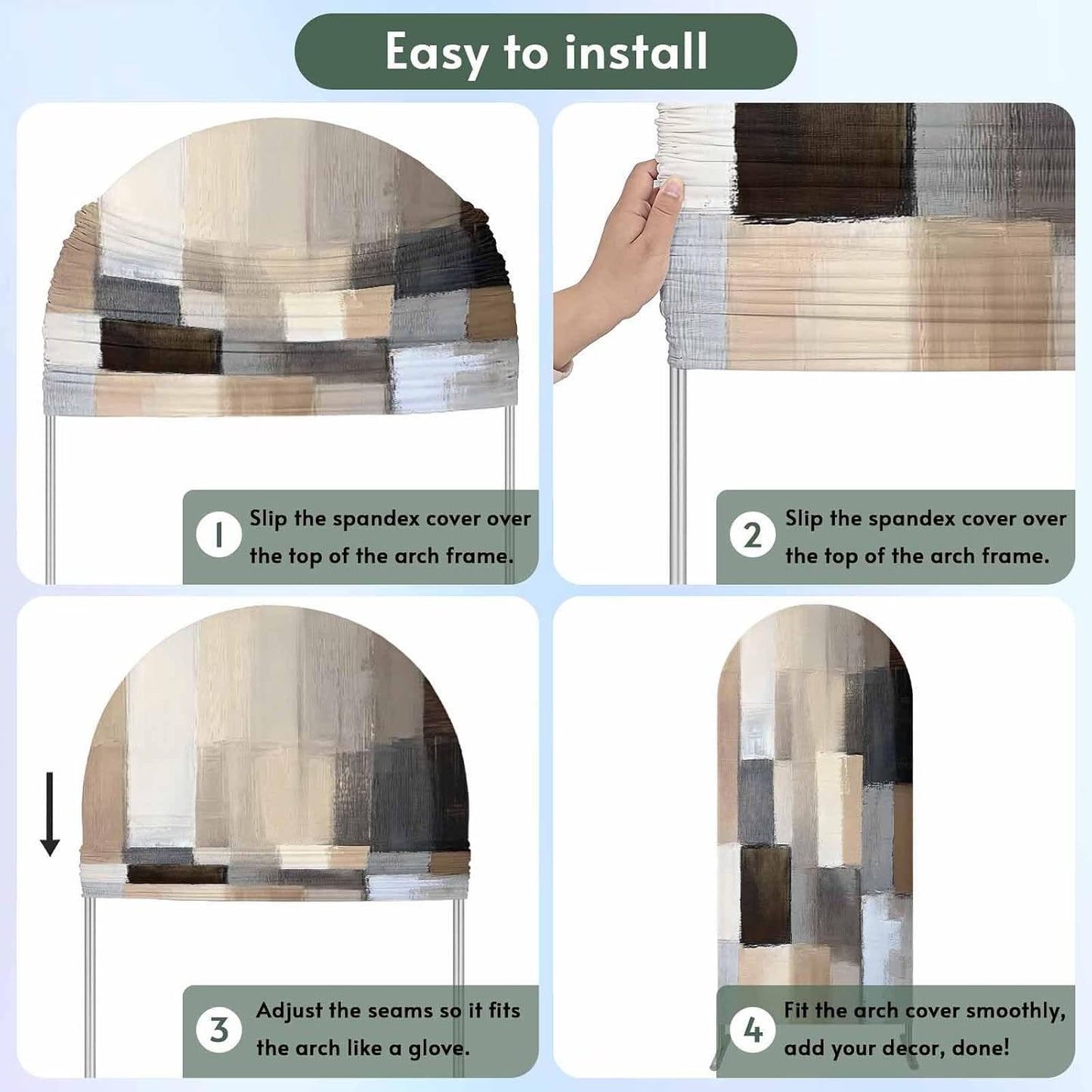 Easy to install

1 Slip the spandex cover over the top of the arch frame.

2 Slip the spandex cover over the top of the arch frame.

3 Adjust the seams so it fits the arch like a glove.

4 Fit the arch cover smoothly, add your decor, done!