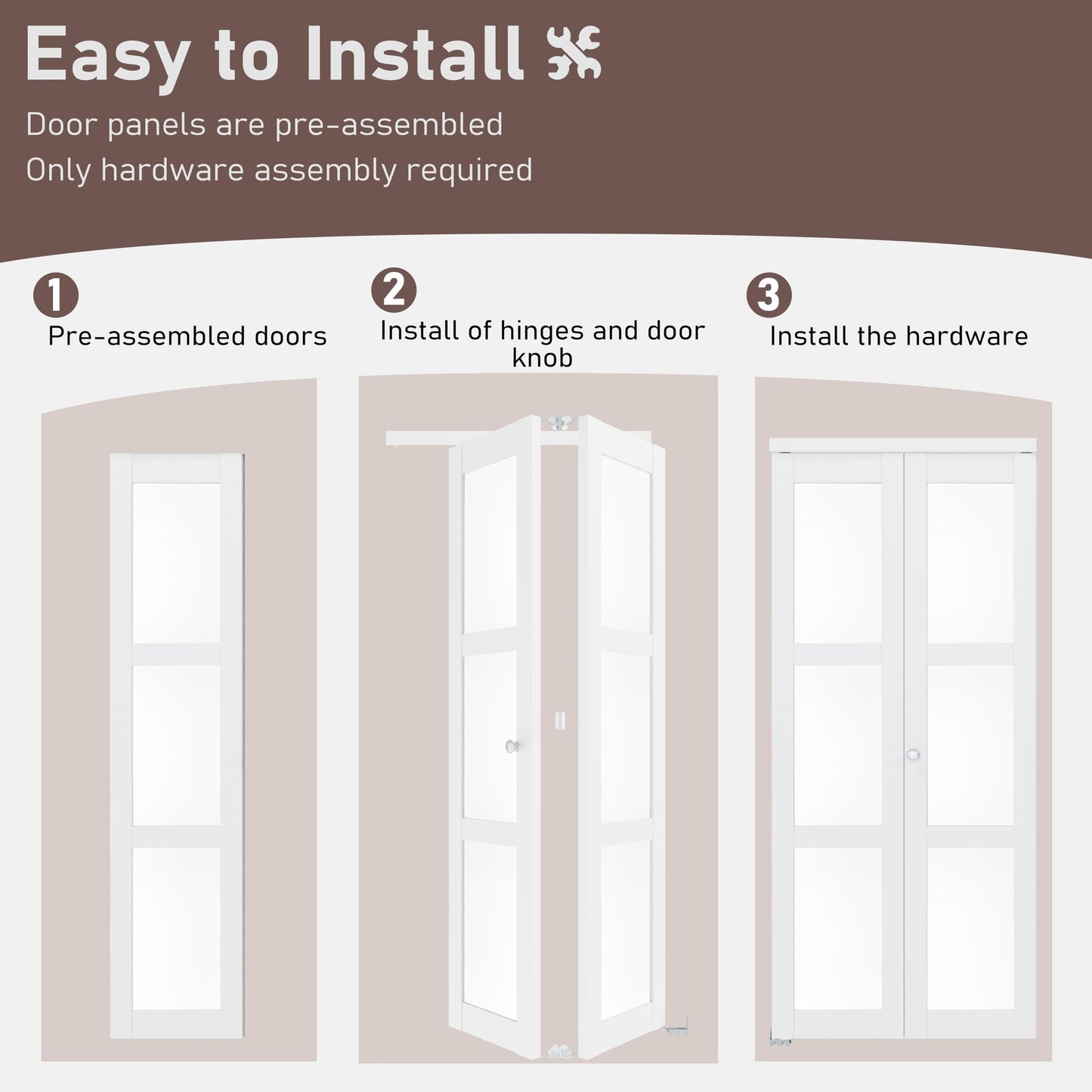 Easy to Install

Door panels are pre-assembled
Only hardware assembly required

1
Pre-assembled doors

2
Install of hinges and door knob

3
Install the hardware