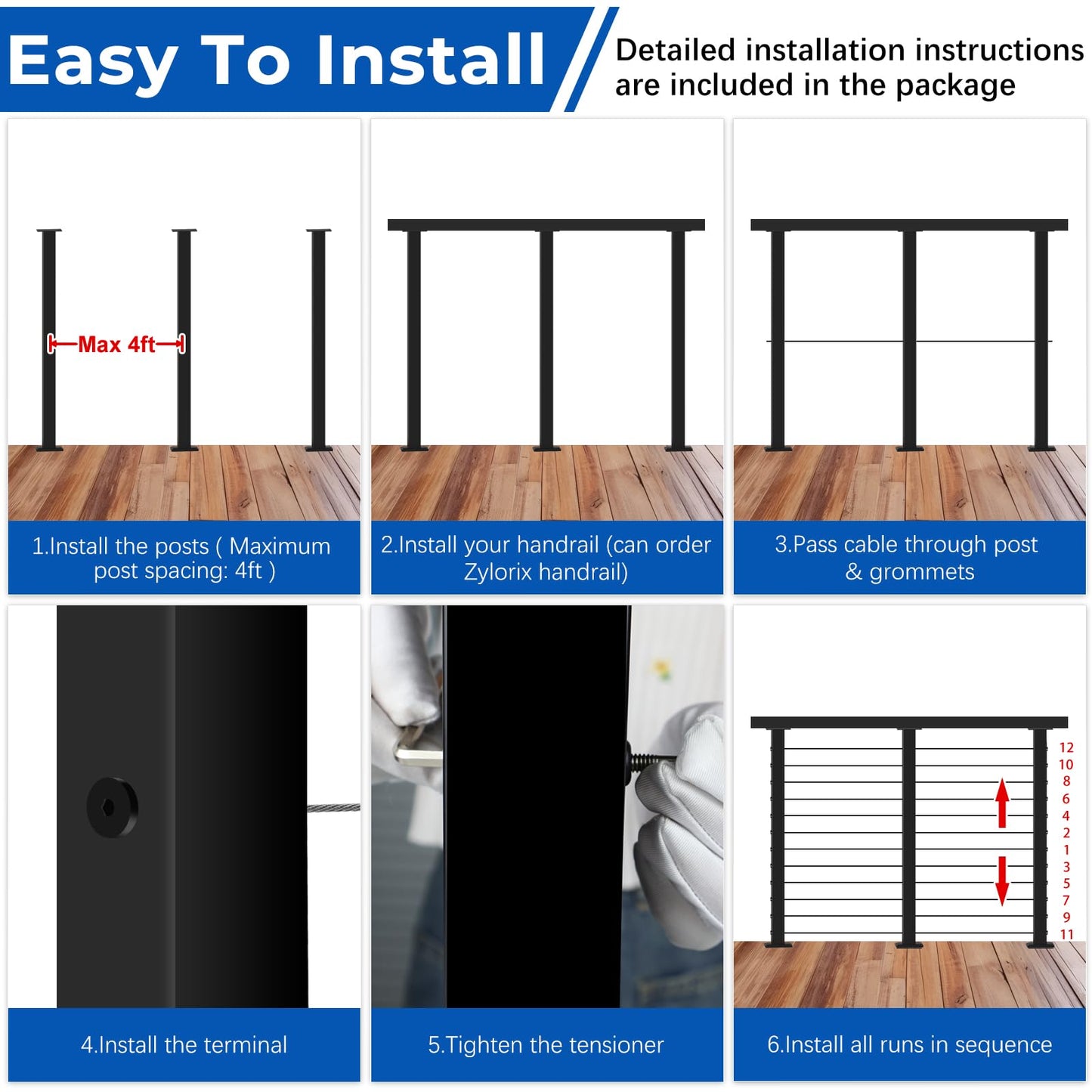 Easy To Install

Detailed installation instructions are included in the package

Max 4ft

1.Install the posts ( Maximum post spacing: 4ft )

2.Install your handrail (can order Zylorix handrail)

3.Pass cable through post & grommets

4.Install the terminal

5.Tighten the tensioner

12
10
8
6
4
2
1
3
5
7
9
11

6.Install all runs in sequence