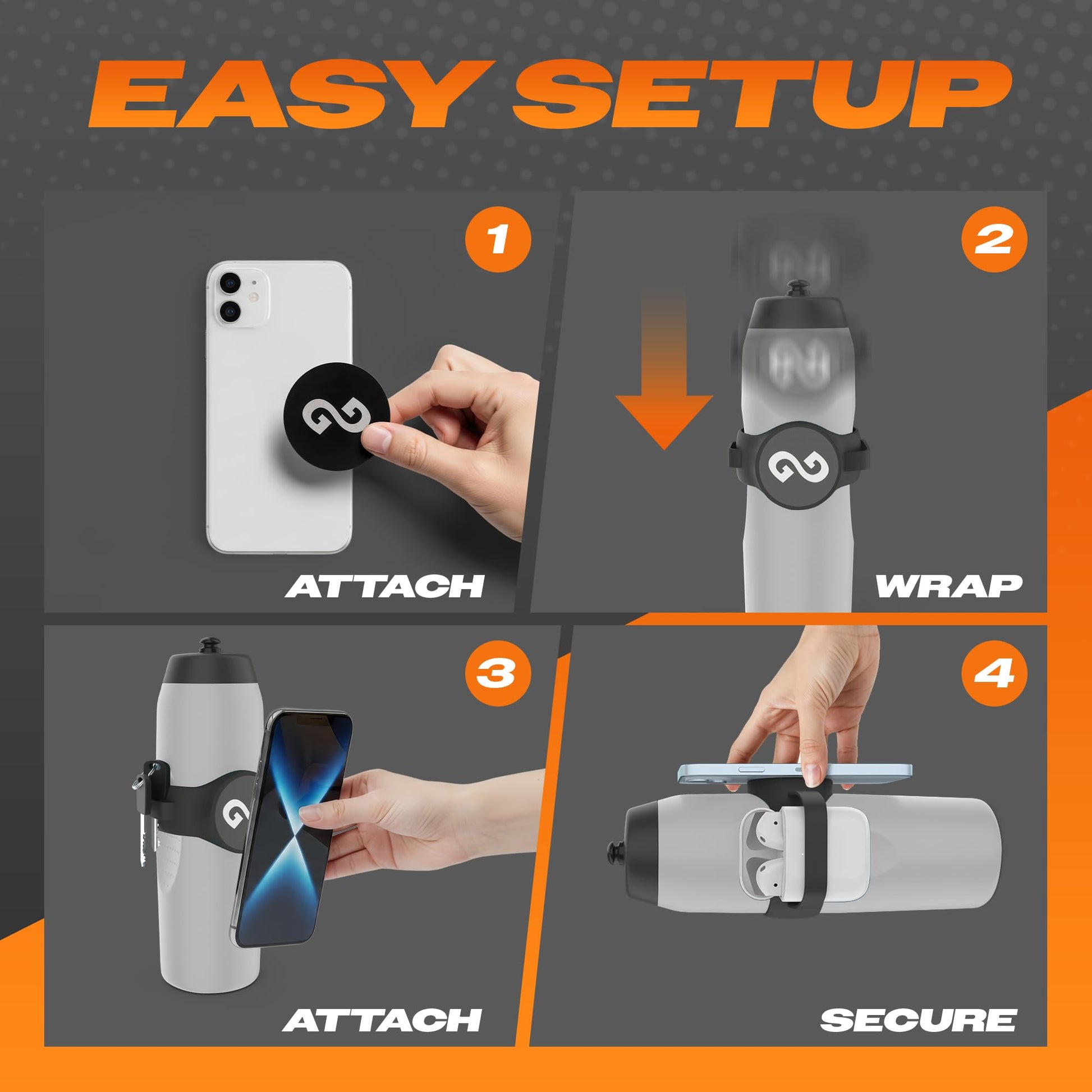 EASY SETUP

1

ATTACH

2

WRAP

3

ATTACH

4

SECURE