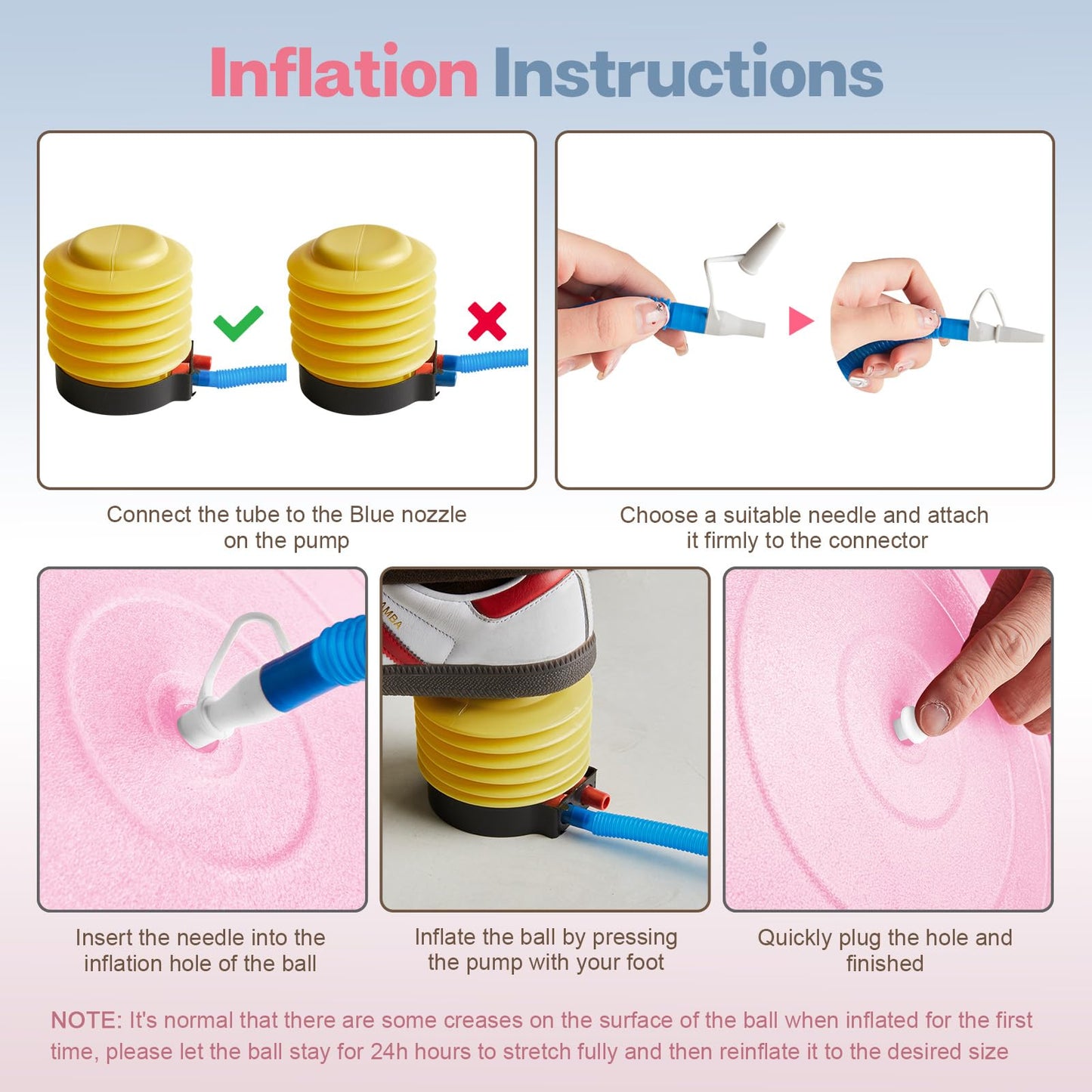 Inflation Instructions

Connect the tube to the Blue nozzle on the pump

Choose a suitable needle and attach it firmly to the connector

AMBA

Insert the needle into the inflation hole of the ball

Inflate the ball by pressing the pump with your foot

Quickly plug the hole and finished

NOTE: It's normal that there are some creases on the surface of the ball when inflated for the first time, please let the ball stay for 24h hours to stretch fully and then reinflate it to the desired size