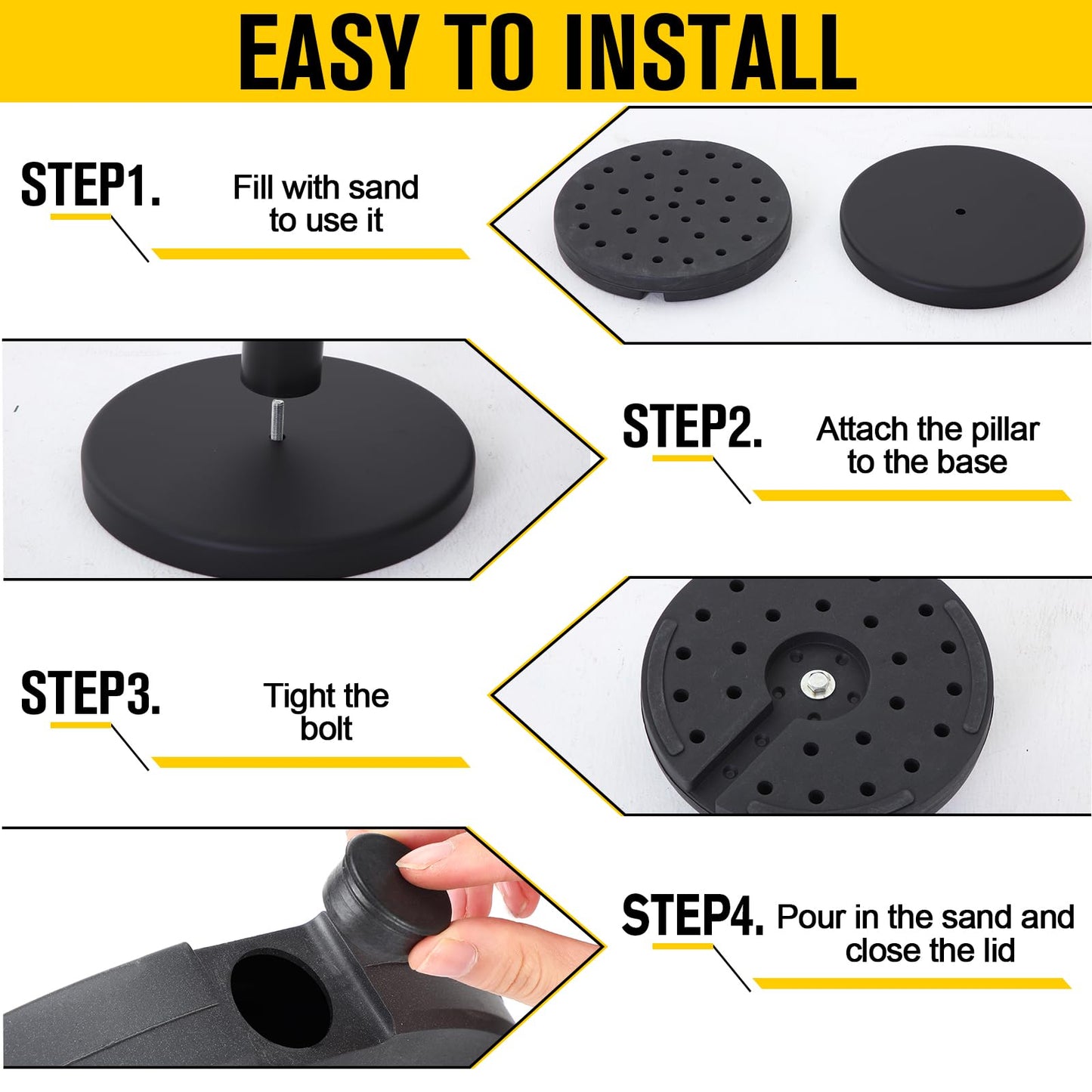 EASY TO INSTALL

STEP1. Fill with sand to use it

STEP2. Attach the pillar to the base

STEP3. Tight the bolt

STEP4. Pour in the sand and close the lid