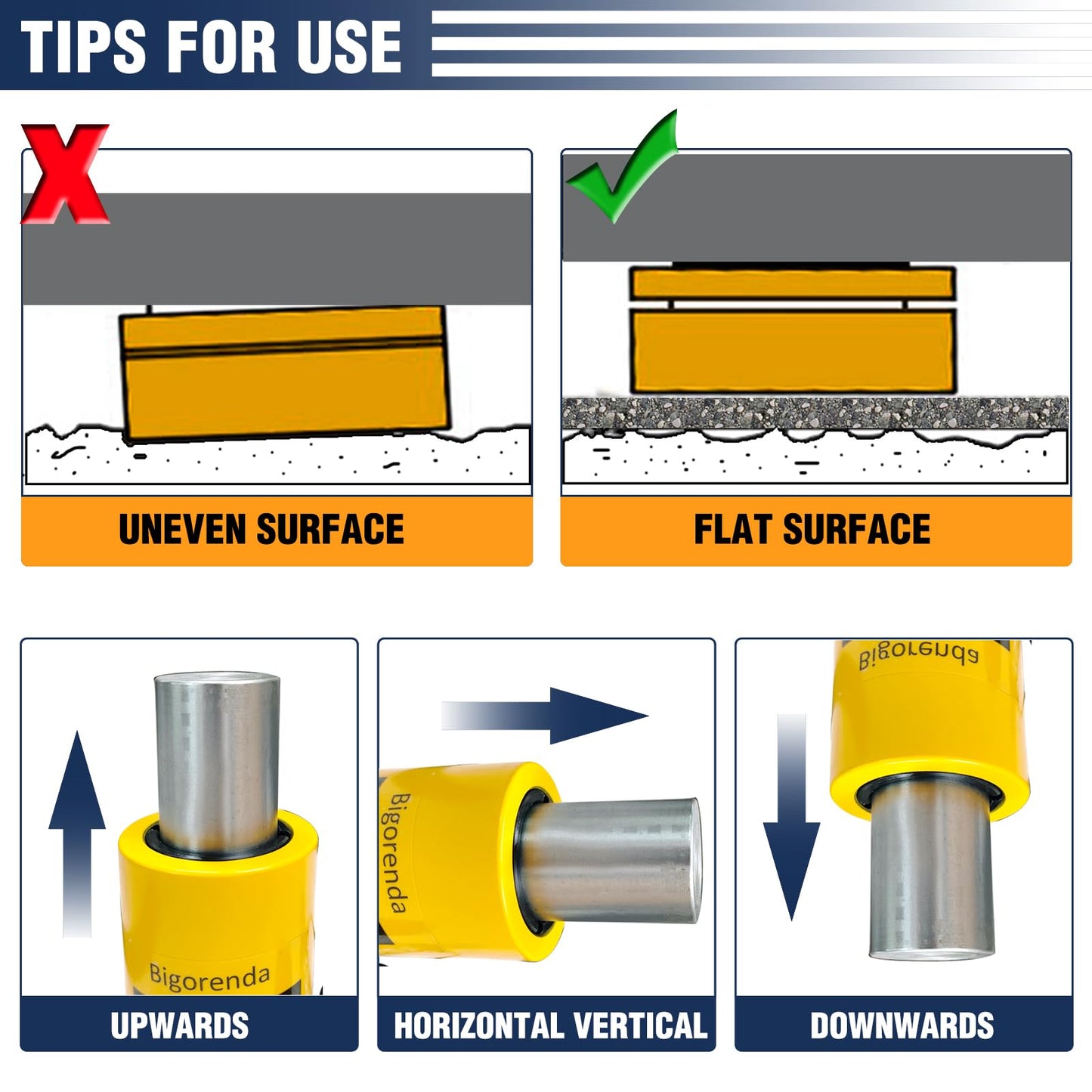 TIPS FOR USE

UNEVEN SURFACE

FLAT SURFACE

Bigorenda

UPWARDS

Bigorenda

HORIZONTAL VERTICAL

Bigorenda

DOWNWARDS