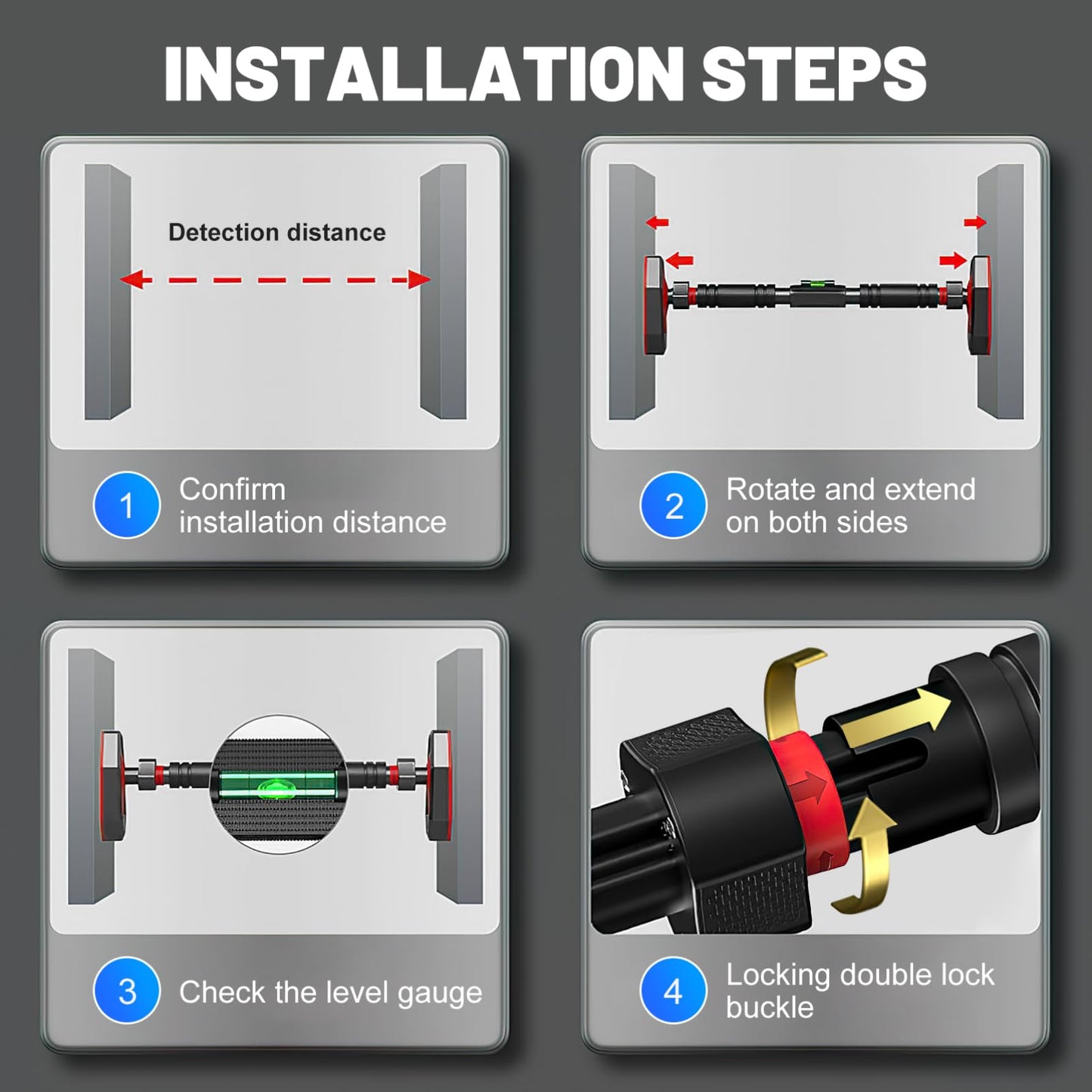 INSTALLATION STEPS

Detection distance

1 Confirm installation distance

2 Rotate and extend on both sides

3 Check the level gauge

4 Locking double lock buckle