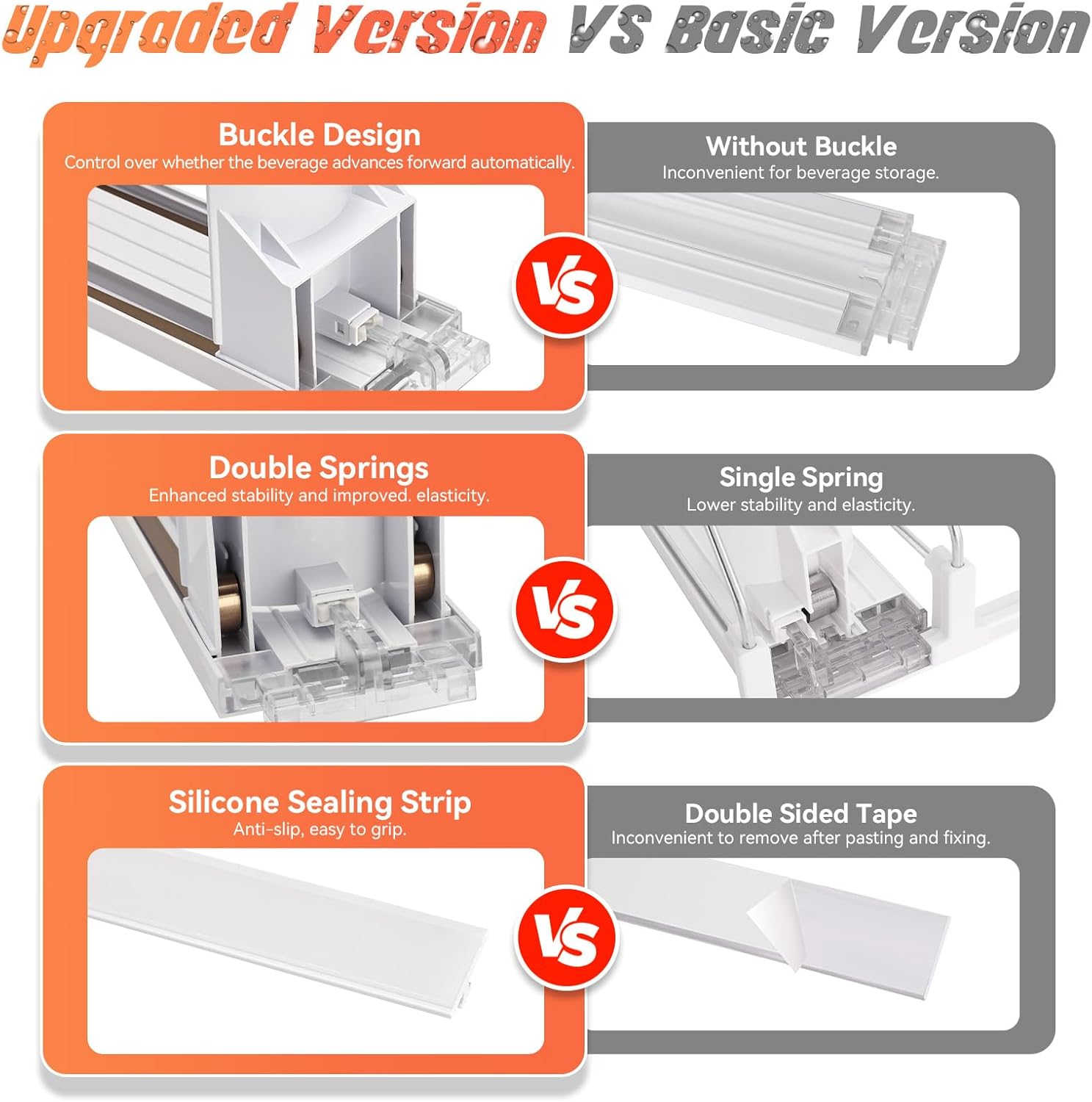 Upgraded Version VS Basic Version

Buckle Design
Control over whether the beverage advances forward automatically.

VS

Without Buckle
Inconvenient for beverage storage.

Double Springs
Enhanced stability and improved. elasticity.

VS

Single Spring
Lower stability and elasticity.

Silicone Sealing Strip
Anti-slip, easy to grip.

VS

Double Sided Tape
Inconvenient to remove after pasting and fixing.