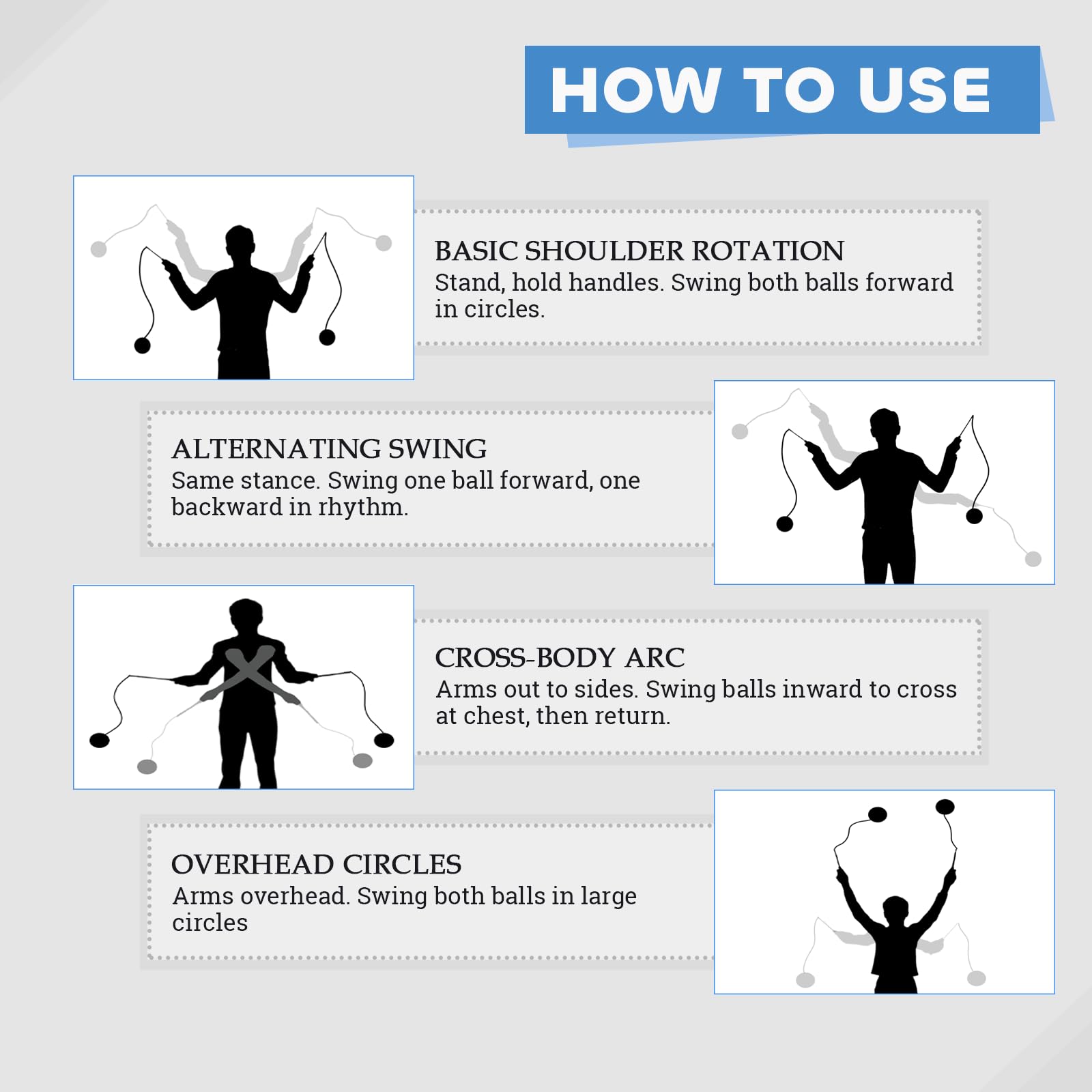 HOW TO USE

BASIC SHOULDER ROTATION
Stand, hold handles. Swing both balls forward in circles.

ALTERNATING SWING
Same stance. Swing one ball forward, one backward in rhythm.

CROSS-BODY ARC
Arms out to sides. Swing balls inward to cross at chest, then return.

OVERHEAD CIRCLES
Arms overhead. Swing both balls in large circles