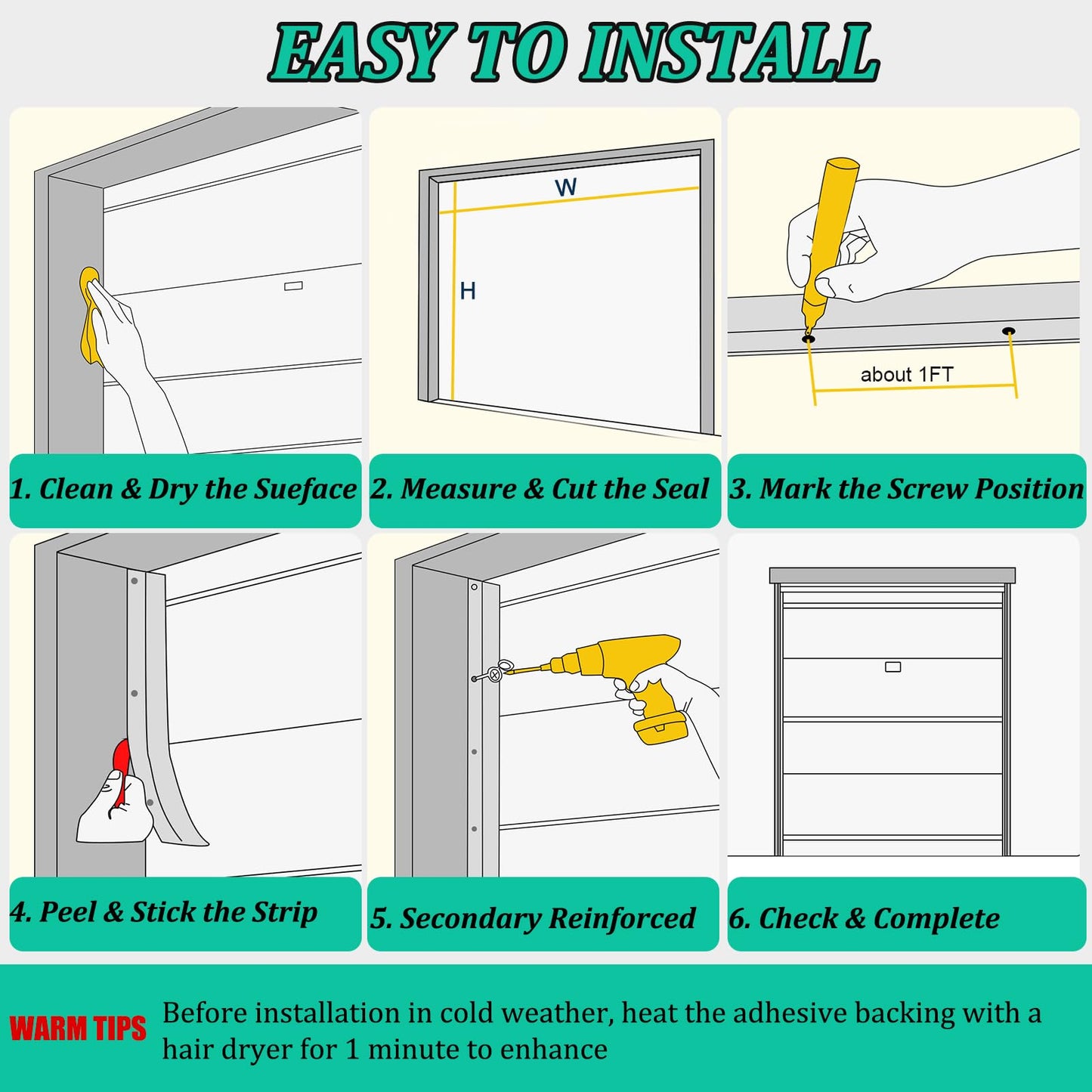 EASY TO INSTALL

1. Clean & Dry the Sueface

W

H

2. Measure & Cut the Seal

about 1FT

3. Mark the Screw Position

4. Peel & Stick the Strip

5. Secondary Reinforced

6. Check & Complete

WARM TIPS Before installation in cold weather, heat the adhesive backing with a hair dryer for 1 minute to enhance