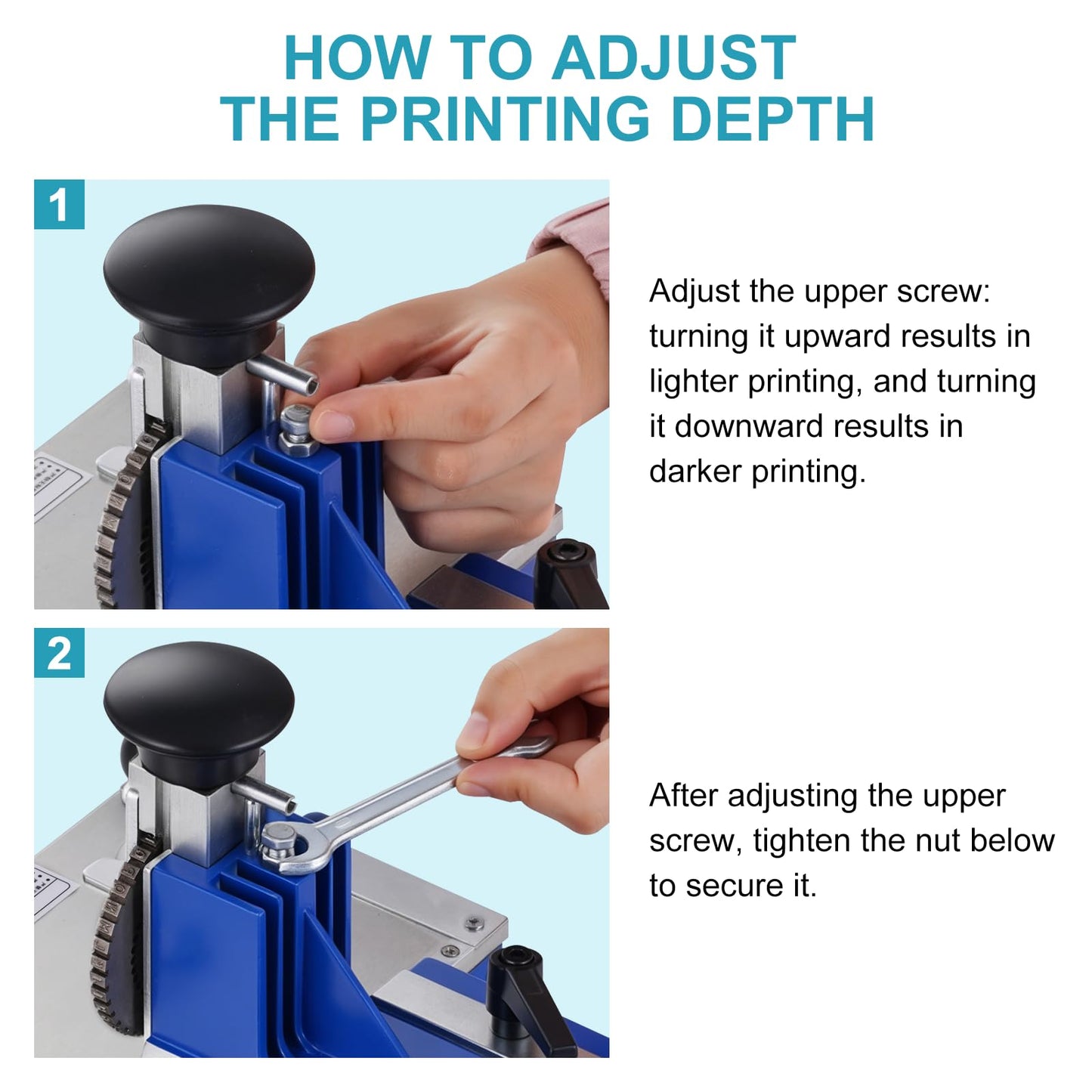 HOW TO ADJUST
THE PRINTING DEPTH

1

Adjust the upper screw: turning it upward results in lighter printing, and turning it downward results in darker printing.

2

After adjusting the upper screw, tighten the nut below to secure it.