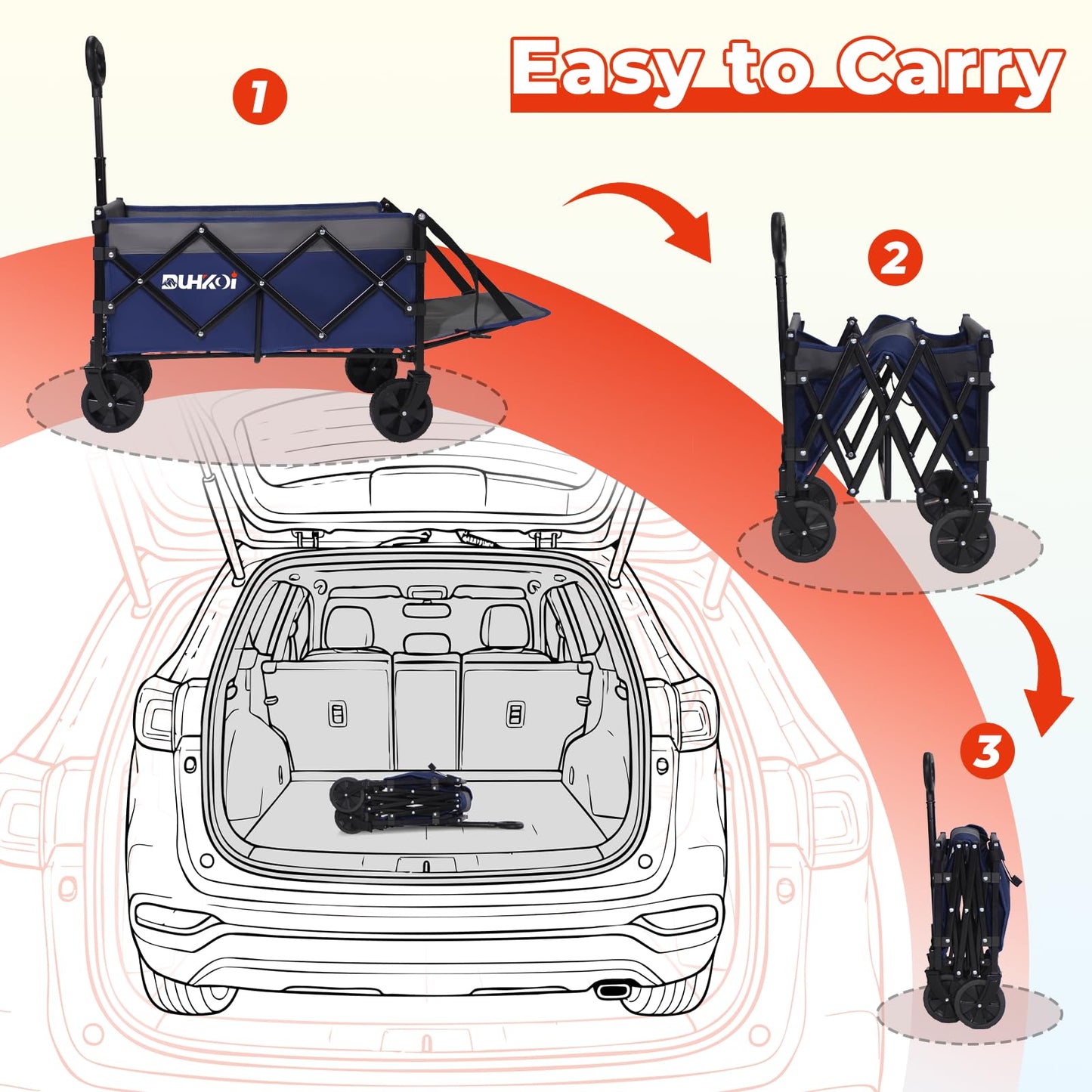 Easy to Carry

1

DUHKOI

2

3