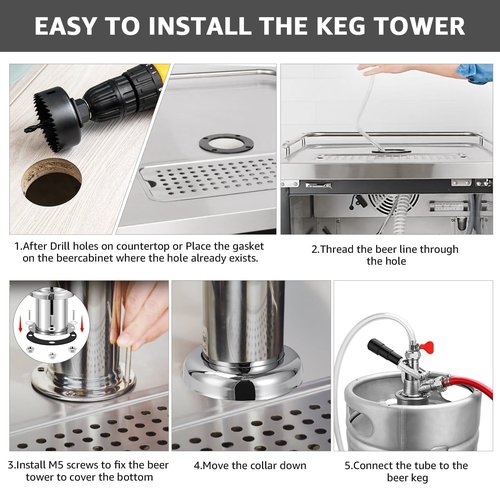 EASY TO INSTALL THE KEG TOWER

1.After Drill holes on countertop or Place the gasket on the beercabinet where the hole already exists.

2.Thread the beer line through the hole

3.Install M5 screws to fix the beer tower to cover the bottom

4.Move the collar down

5.Connect the tube to the beer keg