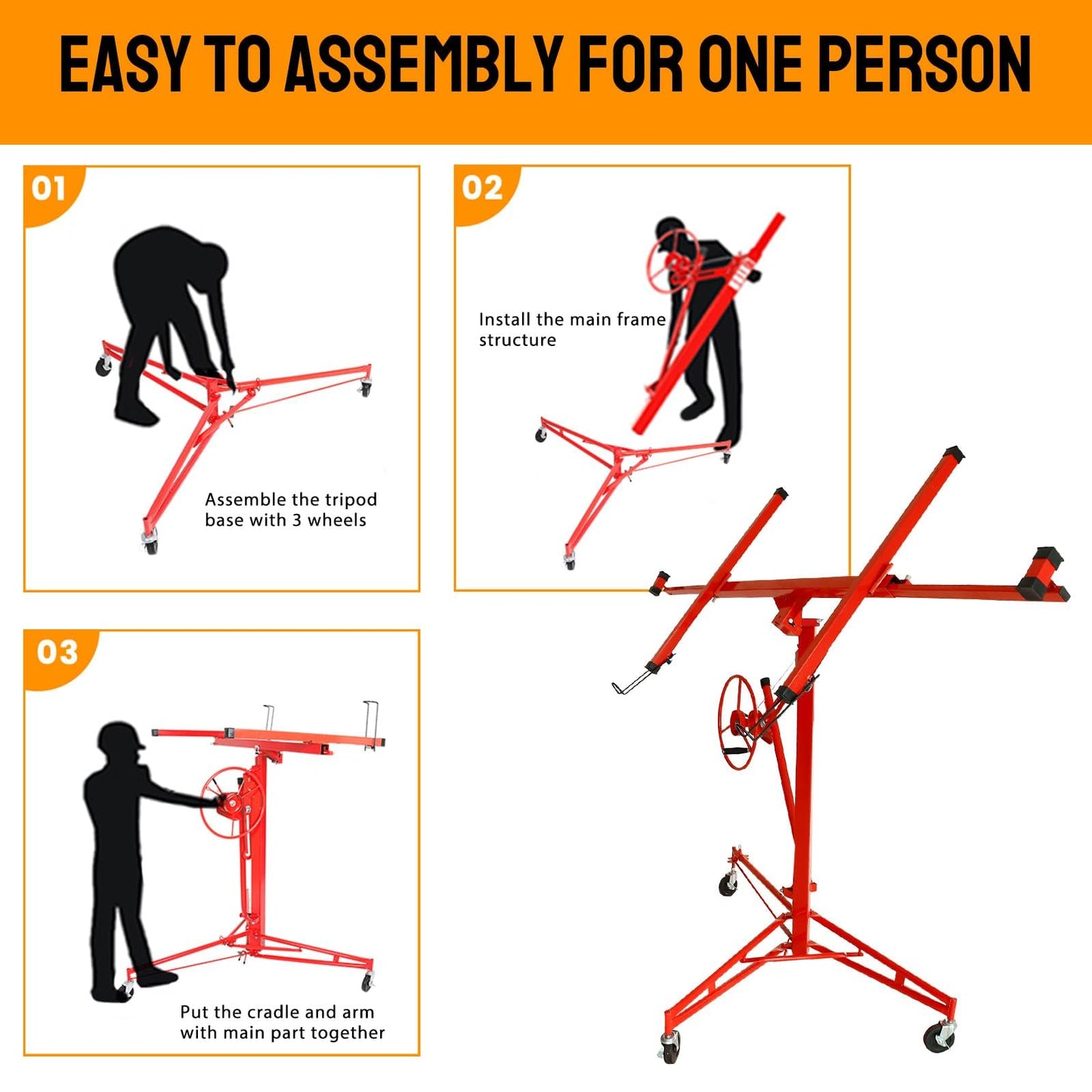 EASY TO ASSEMBLY FOR ONE PERSON

01

Assemble the tripod base with 3 wheels

02

Install the main frame structure

03

Put the cradle and arm with main part together