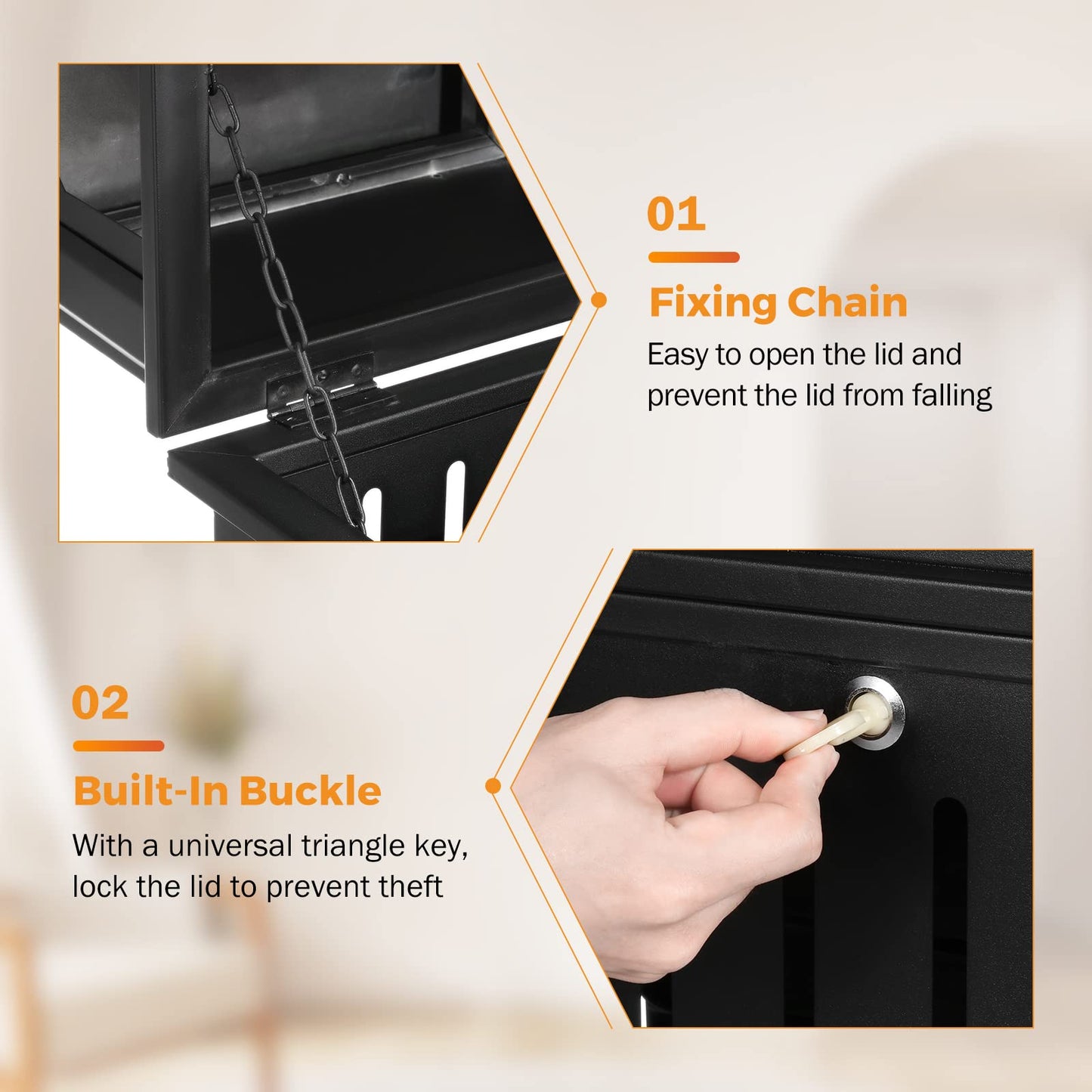 01

Fixing Chain

Easy to open the lid and prevent the lid from falling

02

Built-In Buckle

With a universal triangle key, lock the lid to prevent theft