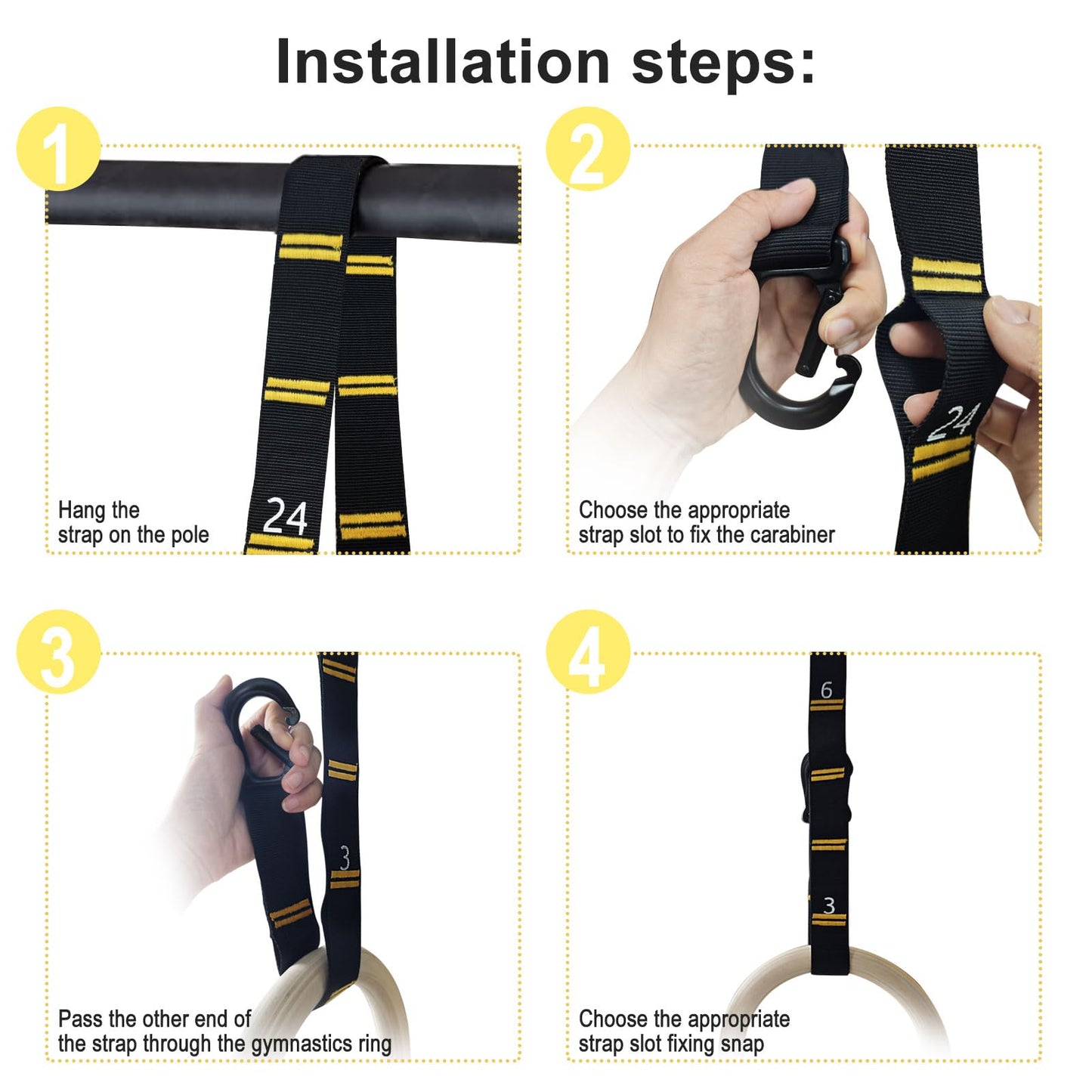 Installation steps:

1

24

Hang the strap on the pole

2

24

Choose the appropriate strap slot to fix the carabiner

3

3

Pass the other end of the strap through the gymnastics ring

4

6

3

Choose the appropriate strap slot fixing snap