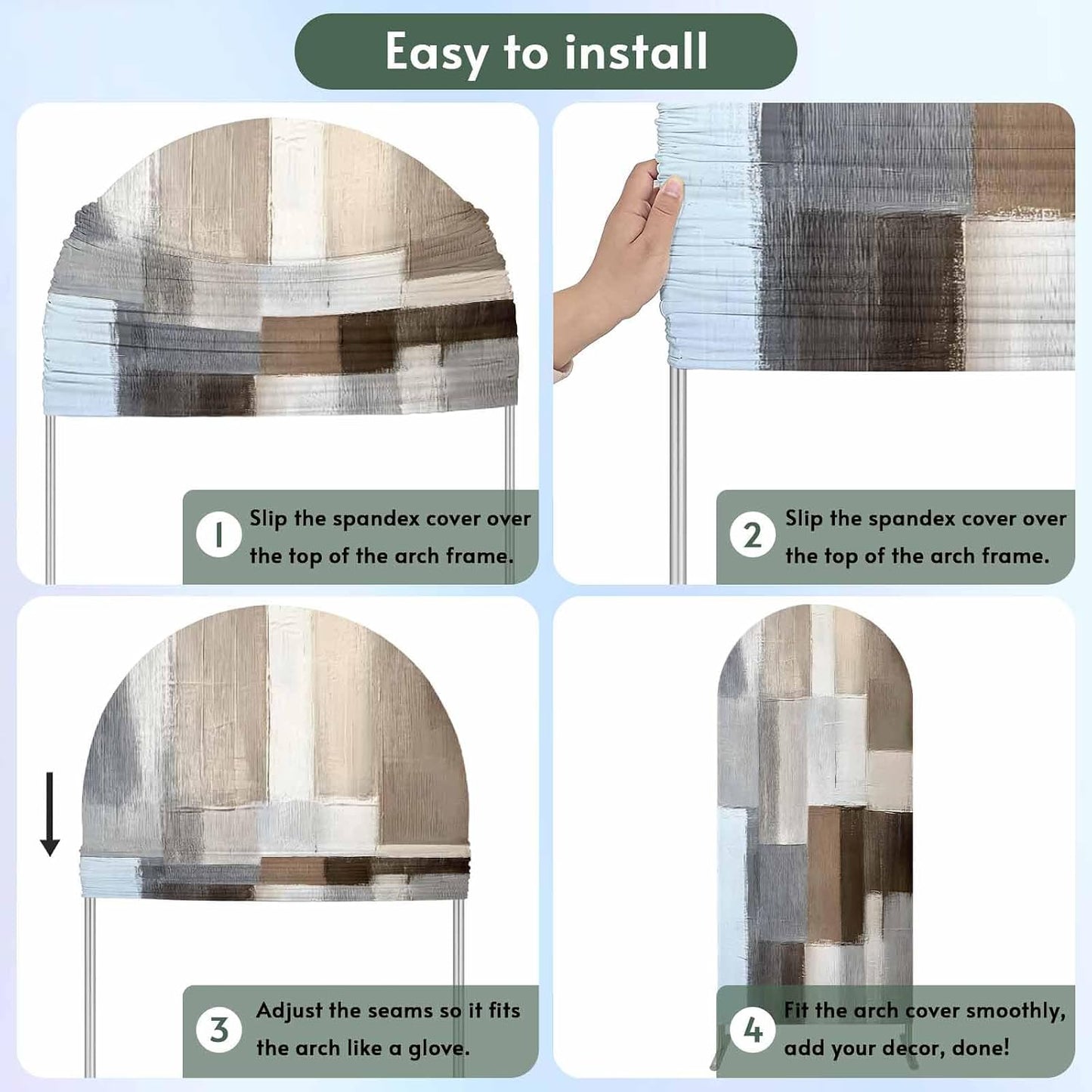 Easy to install

1 Slip the spandex cover over the top of the arch frame.

2 Slip the spandex cover over the top of the arch frame.

3 Adjust the seams so it fits the arch like a glove.

4 Fit the arch cover smoothly, add your decor, done!