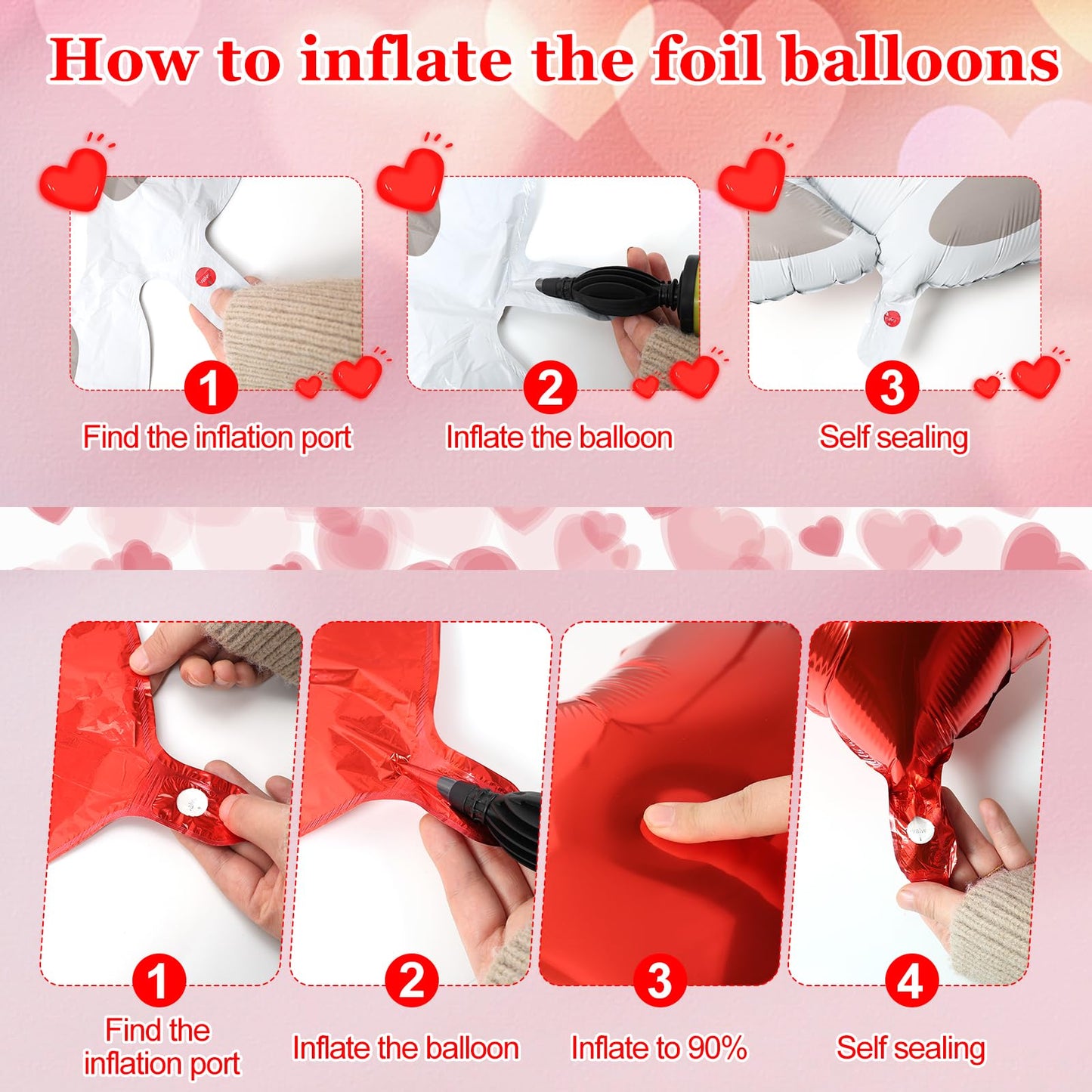 How to inflate the foil balloons

1
Find the inflation port

2
Inflate the balloon

3
Self sealing

1
Find the inflation port

2
Inflate the balloon

3
Inflate to 90%

4
Self sealing